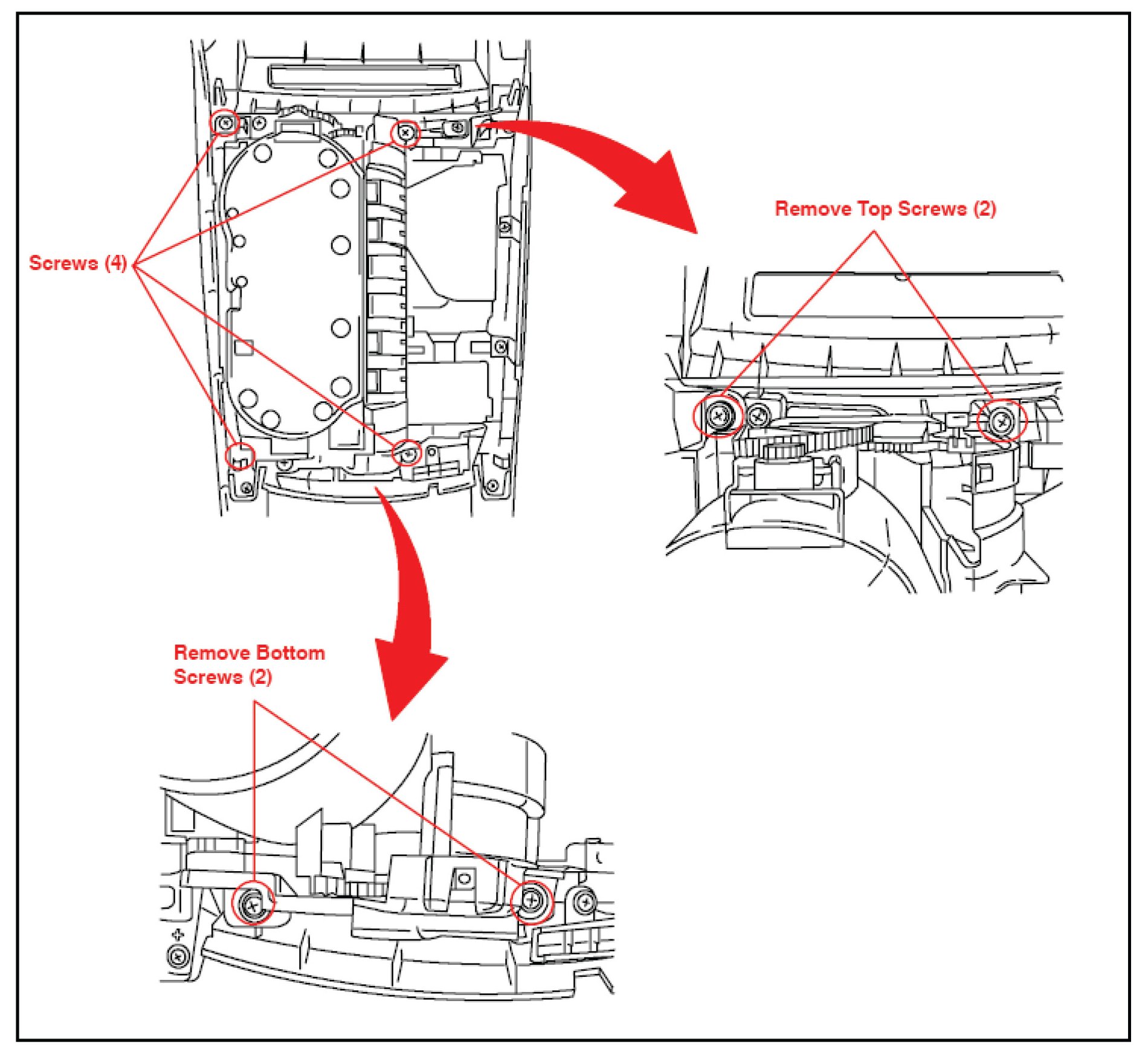 Screws (4)

Remove Top Screws (2)

Remove Bottom Screws (2)