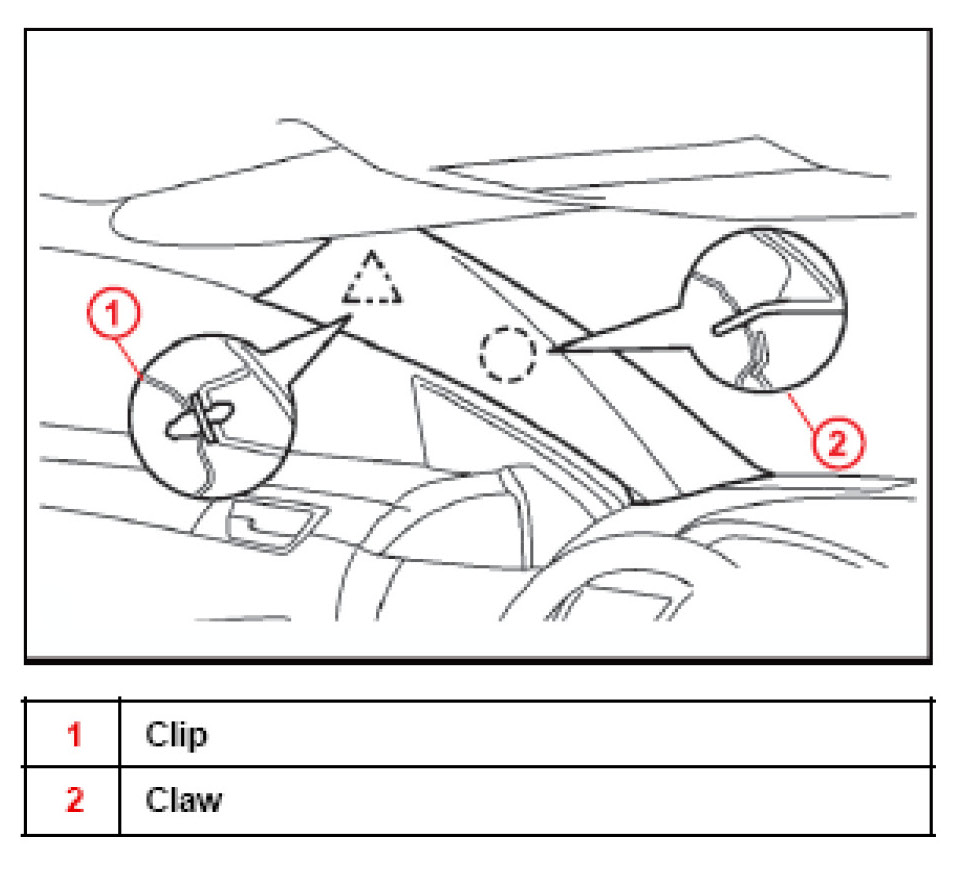 1

2

| 1 | Clip |
|---|---|
| 2 | Claw |