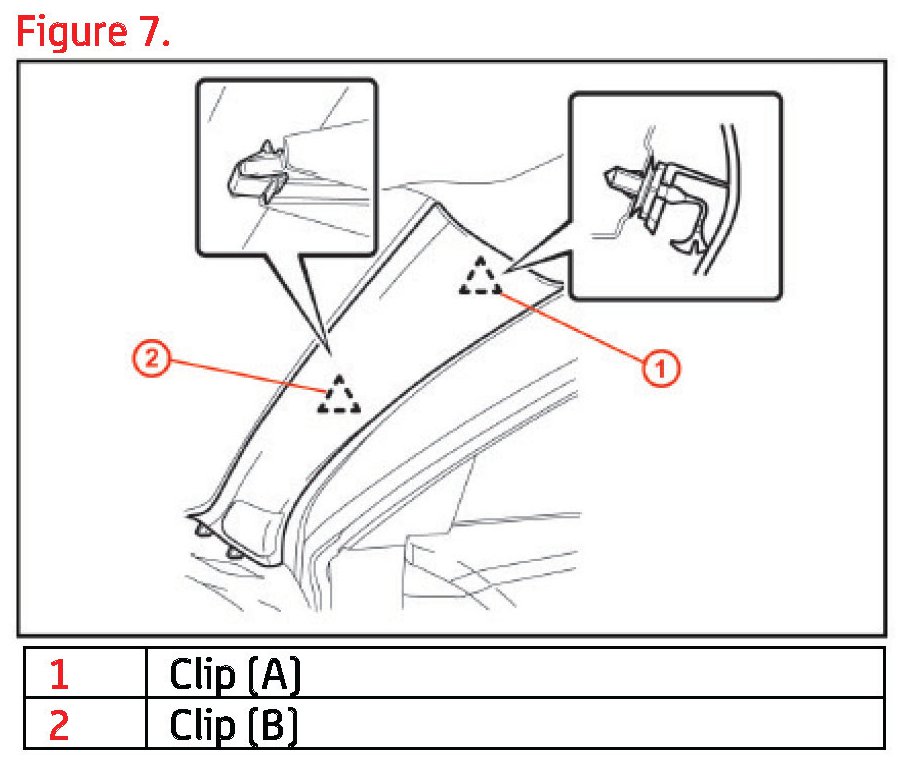 Figure 7.

2

1

| 1 | Clip (A) |
|---|---|
| 2 | Clip (B) |