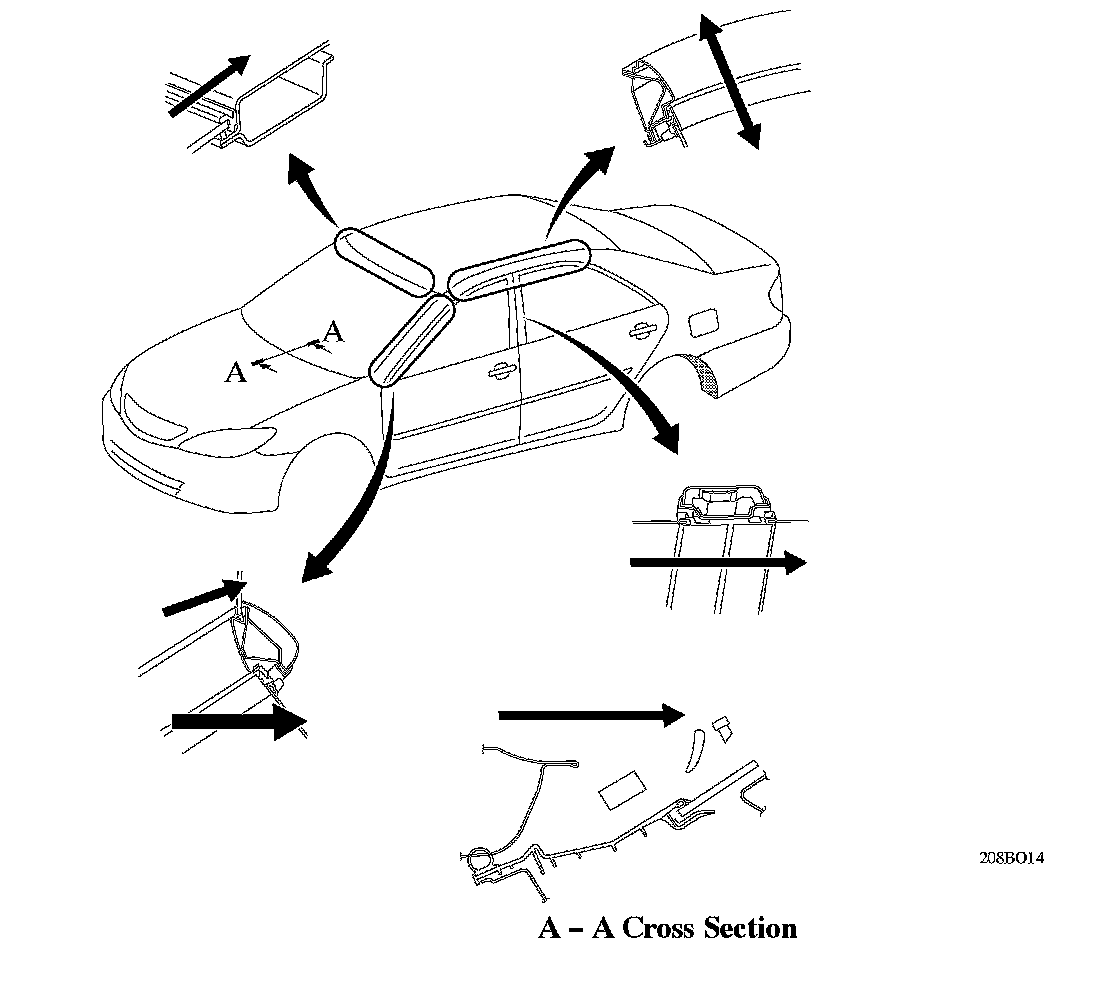 A
A
208BO14
A – A Cross Section