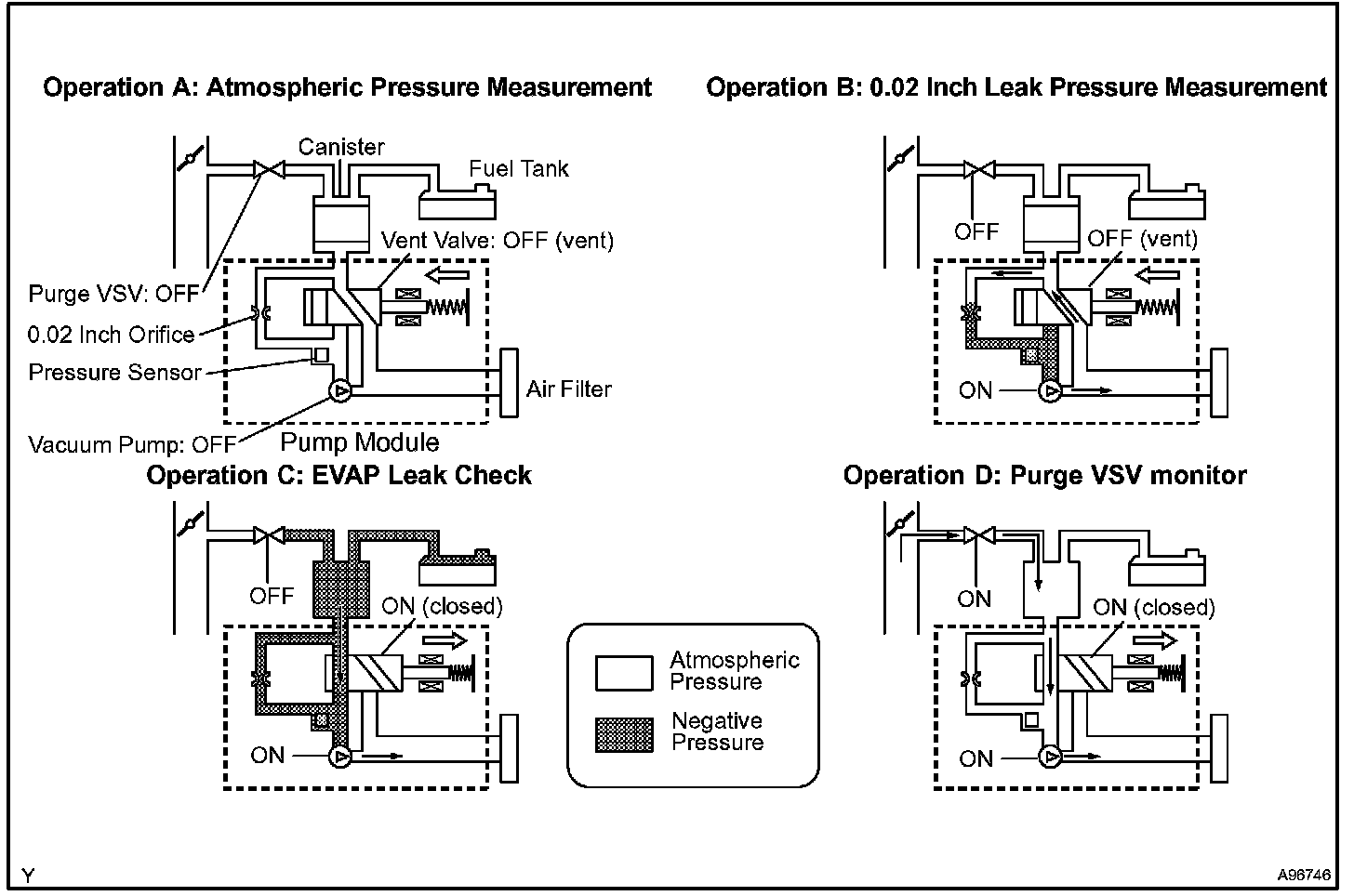 Operation A: Atmospheric Pressure Measurement

Canister

Fuel Tank

Vent Valve: OFF (vent)

Purge VSV: OFF

0.02 Inch Orifice

Pressure Sensor

Air Filter

Vacuum Pump: OFF

Pump Module

Operation B: 0.02 Inch Leak Pressure Measurement

OFF

OFF (vent)

ON

Operation C: EVAP Leak Check

OFF

ON (closed)

ON

Atmospheric Pressure

Negative Pressure

Operation D: Purge VSV monitor

ON

ON (closed)

ON

Y

A96746