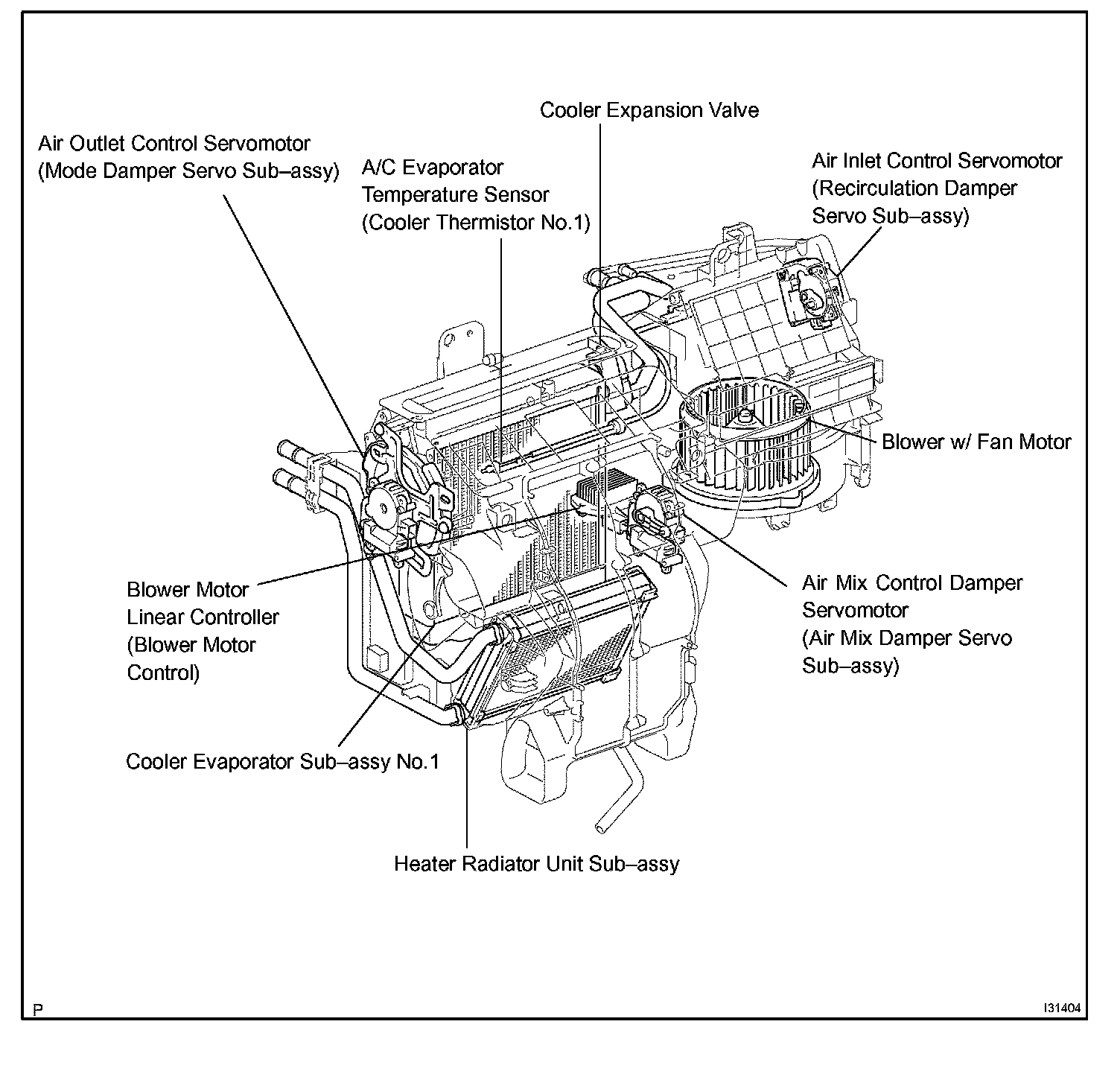 Cooler Expansion Valve

Air Outlet Control Servomotor (Mode Damper Servo Sub–assy)

A/C Evaporator Temperature Sensor (Cooler Thermistor No.1)

Air Inlet Control Servomotor (Recirculation Damper Servo Sub–assy)

Blower w/ Fan Motor

Blower Motor Linear Controller (Blower Motor Control)

Air Mix Control Damper Servomotor (Air Mix Damper Servo Sub–assy)

Cooler Evaporator Sub–assy No.1

Heater Radiator Unit Sub–assy

P

I31404