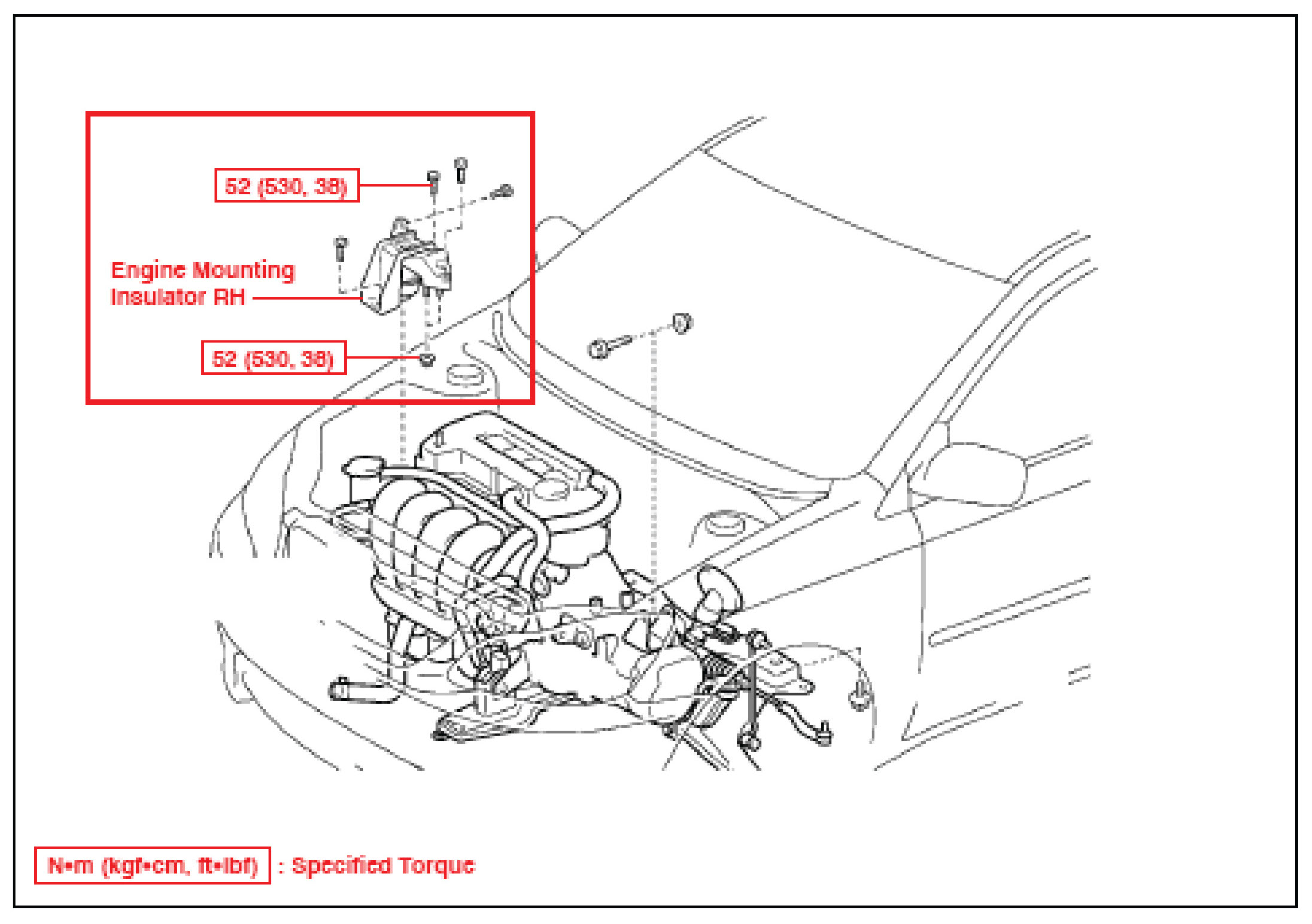 52 (530, 38)

Engine Mounting Insulator RH

52 (530, 38)

N•m (kgf•cm, ft•lbf) : Specified Torque