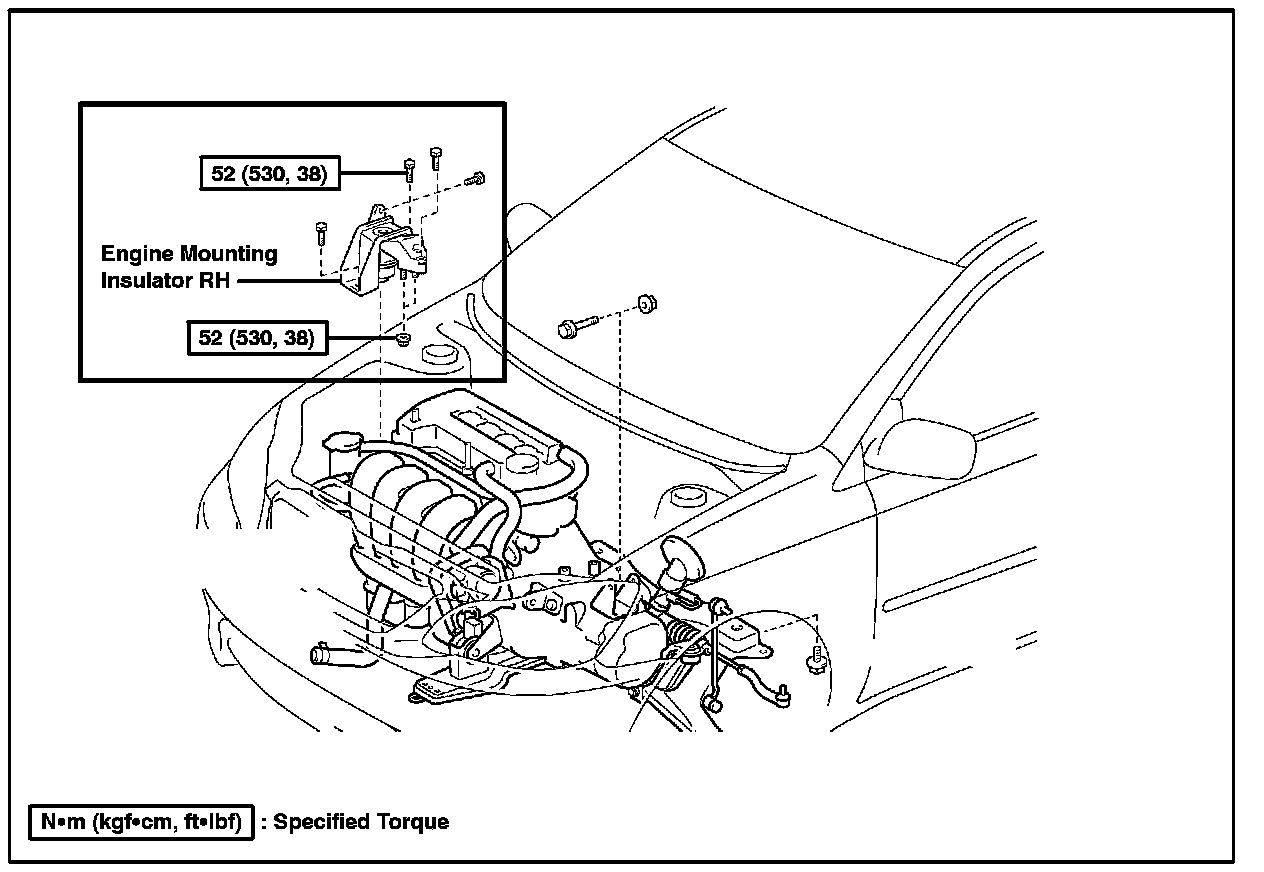 52 (530, 38)

Engine Mounting Insulator RH

52 (530, 38)

N•m (kgf•cm, ft•lbf) : Specified Torque