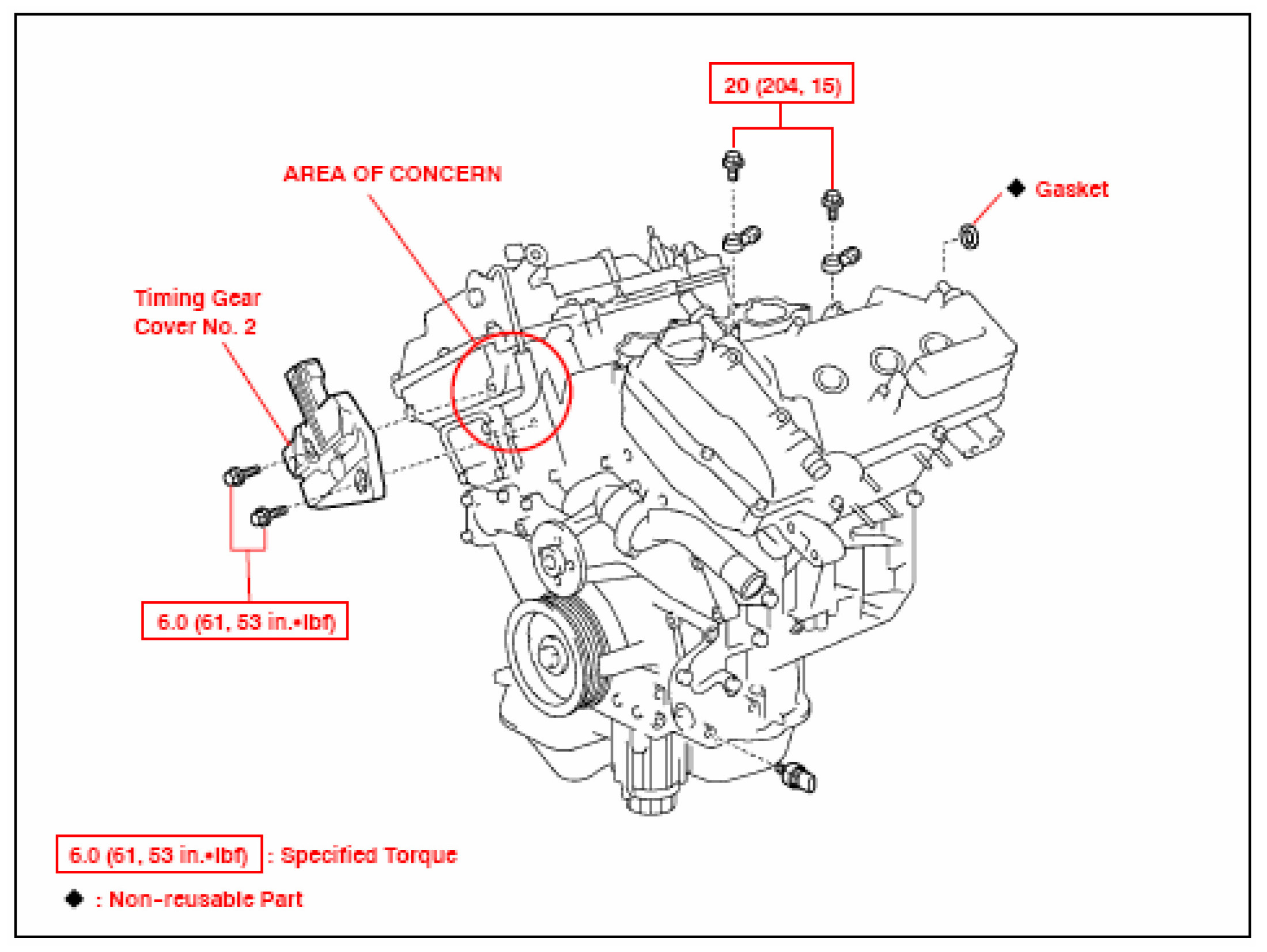 20 (204, 15)

AREA OF CONCERN

◆ Gasket

Timing Gear Cover No. 2

6.0 (61, 53 in.•lbf)

6.0 (61, 53 in.•lbf) : Specified Torque

◆ : Non-reusable Part