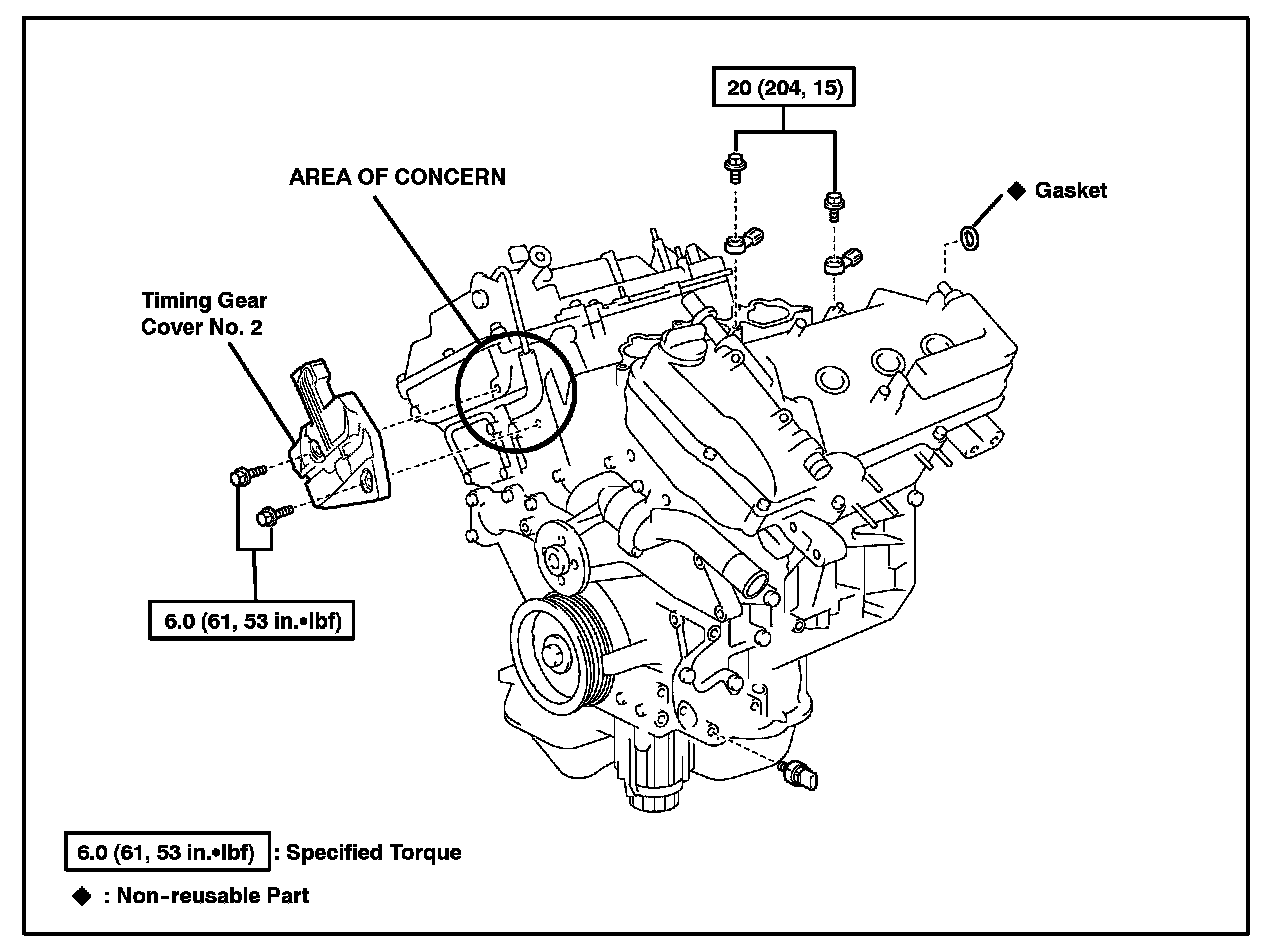 20 (204, 15)

AREA OF CONCERN

◆ Gasket

Timing Gear Cover No. 2

6.0 (61, 53 in.•lbf)

6.0 (61, 53 in.•lbf) : Specified Torque

◆ : Non-reusable Part