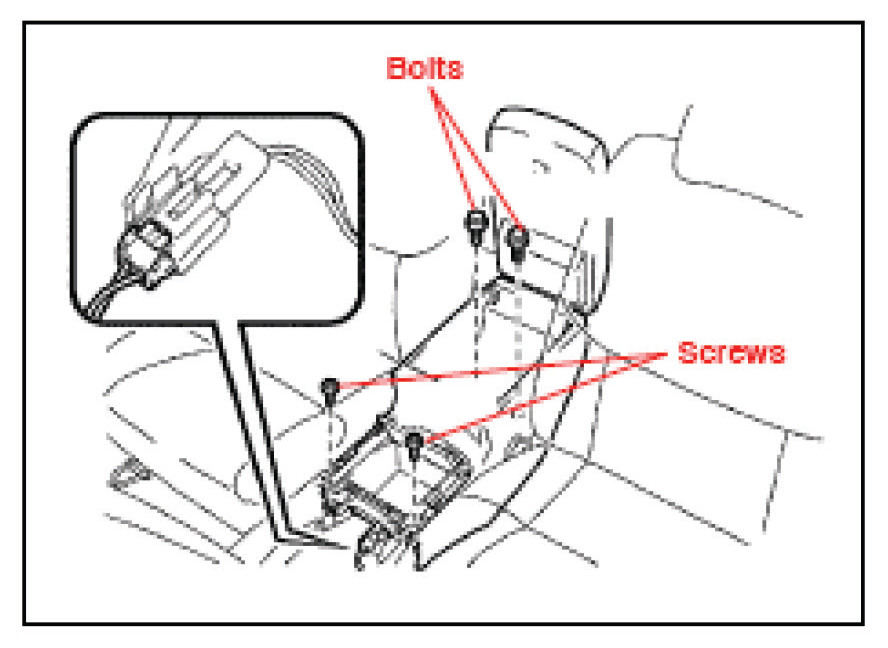 Bolts

Screws