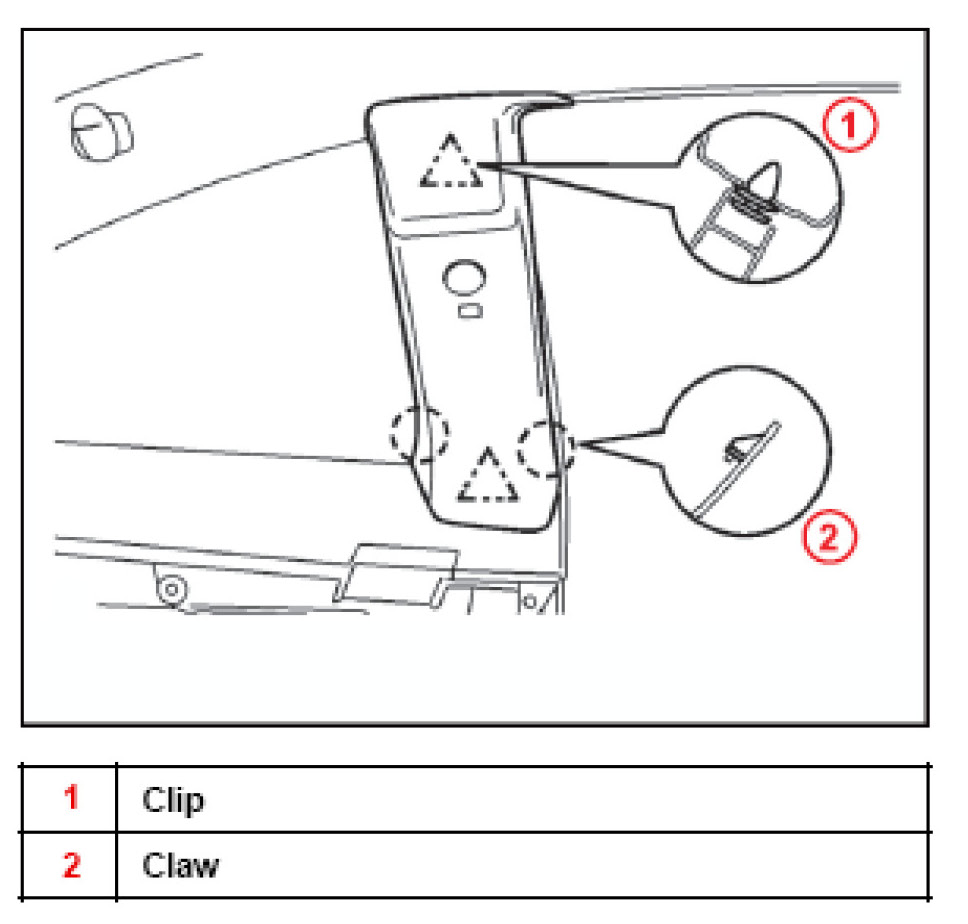 1

2

| 1 | Clip |
|---|---|
| 2 | Claw |