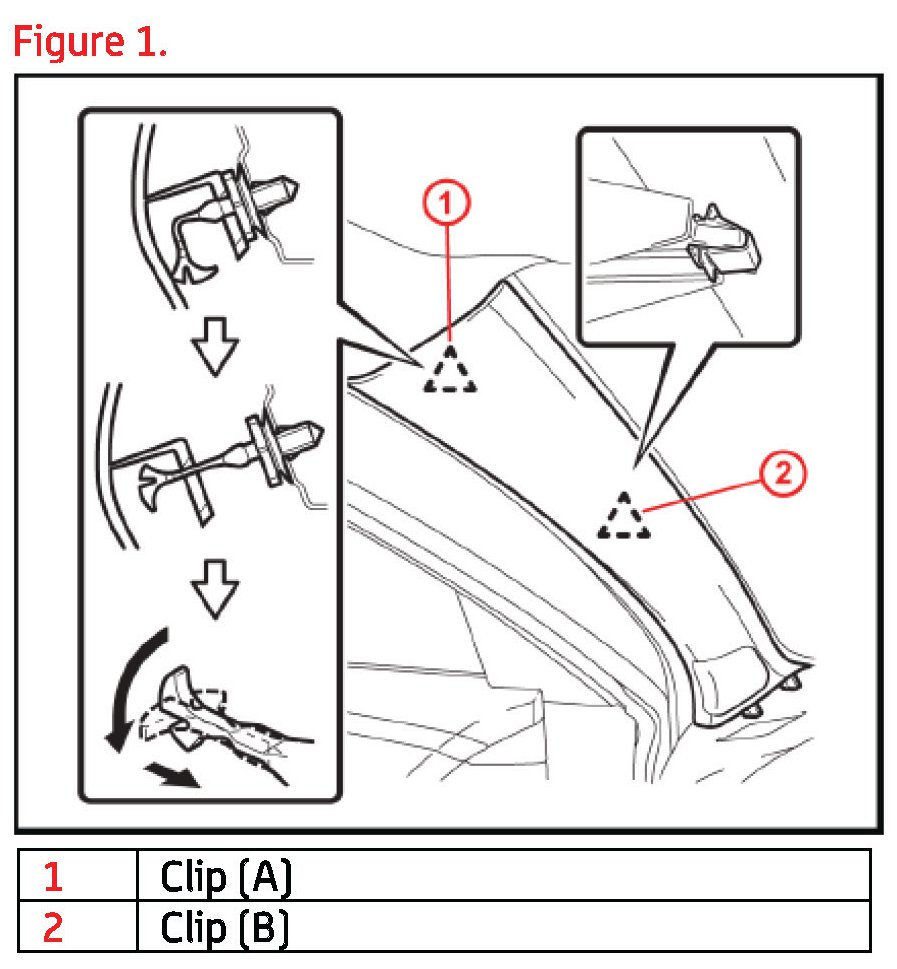 Figure 1.

1

2

| 1 | Clip (A) |
|---|---|
| 2 | Clip (B) |