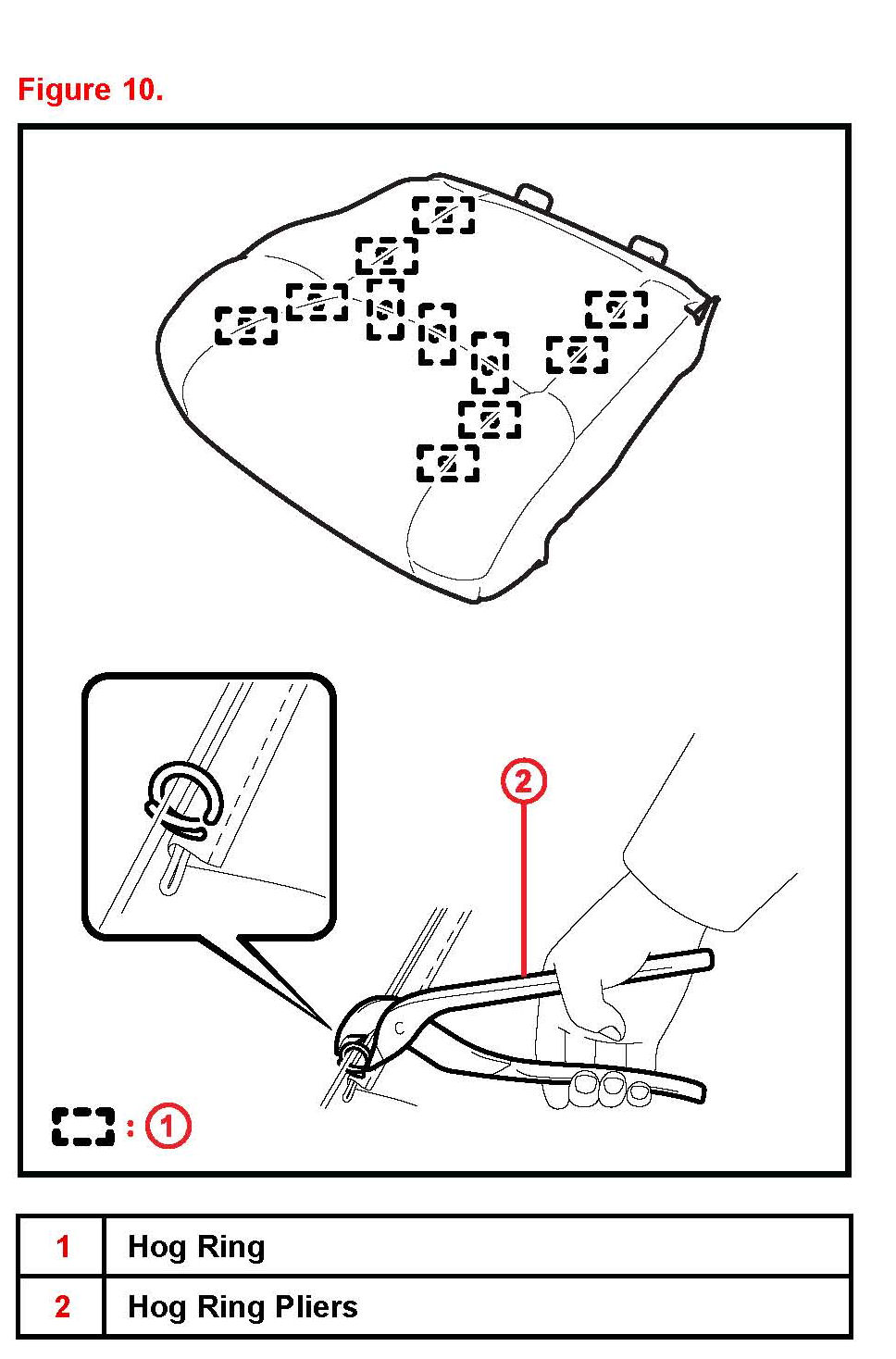 Figure 10.

2

: 1

| 1 | Hog Ring |
|---|---|
| 2 | Hog Ring Pliers |