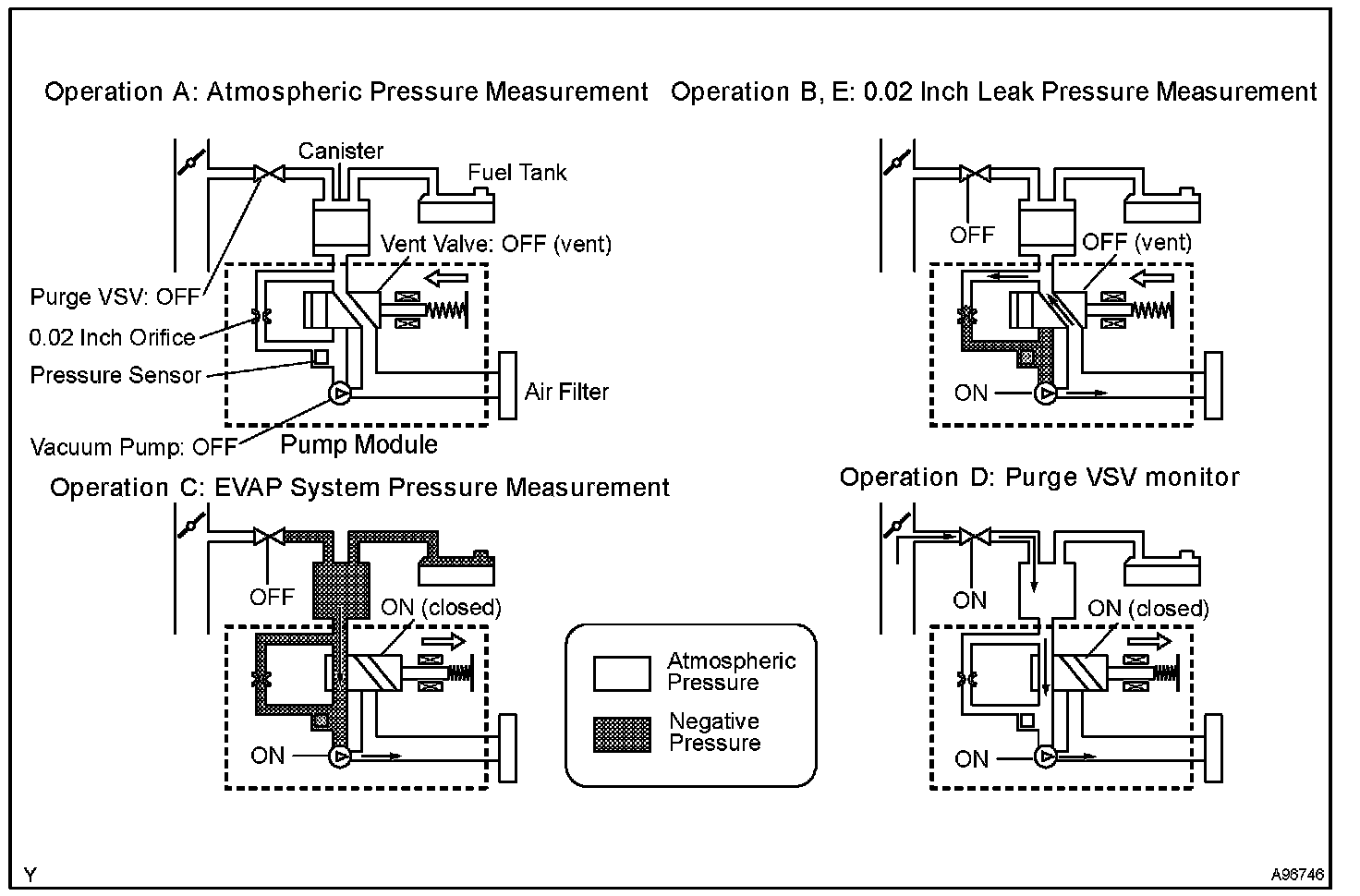 Operation A: Atmospheric Pressure Measurement

Canister

Fuel Tank

Vent Valve: OFF (vent)

Purge VSV: OFF

0.02 Inch Orifice

Pressure Sensor

Air Filter

Vacuum Pump: OFF

Pump Module

Operation B, E: 0.02 Inch Leak Pressure Measurement

OFF

OFF (vent)

ON

Operation C: EVAP System Pressure Measurement

OFF

ON (closed)

ON

Atmospheric Pressure

Negative Pressure

Operation D: Purge VSV monitor

ON

ON (closed)

ON

Y

A96746