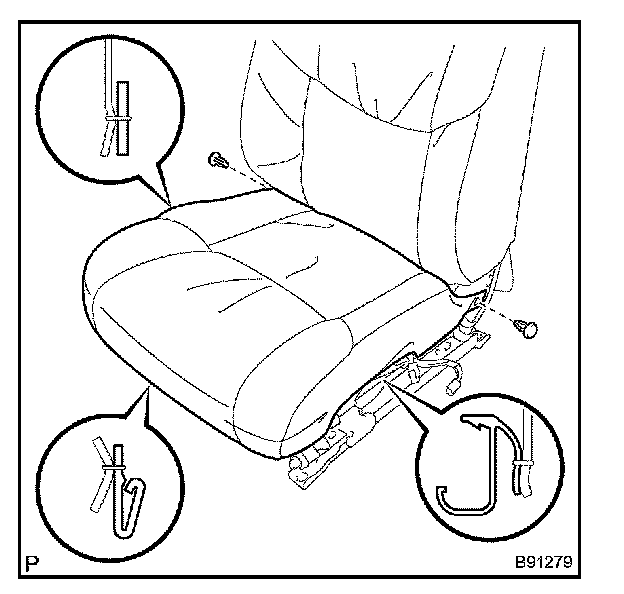 P

B91279