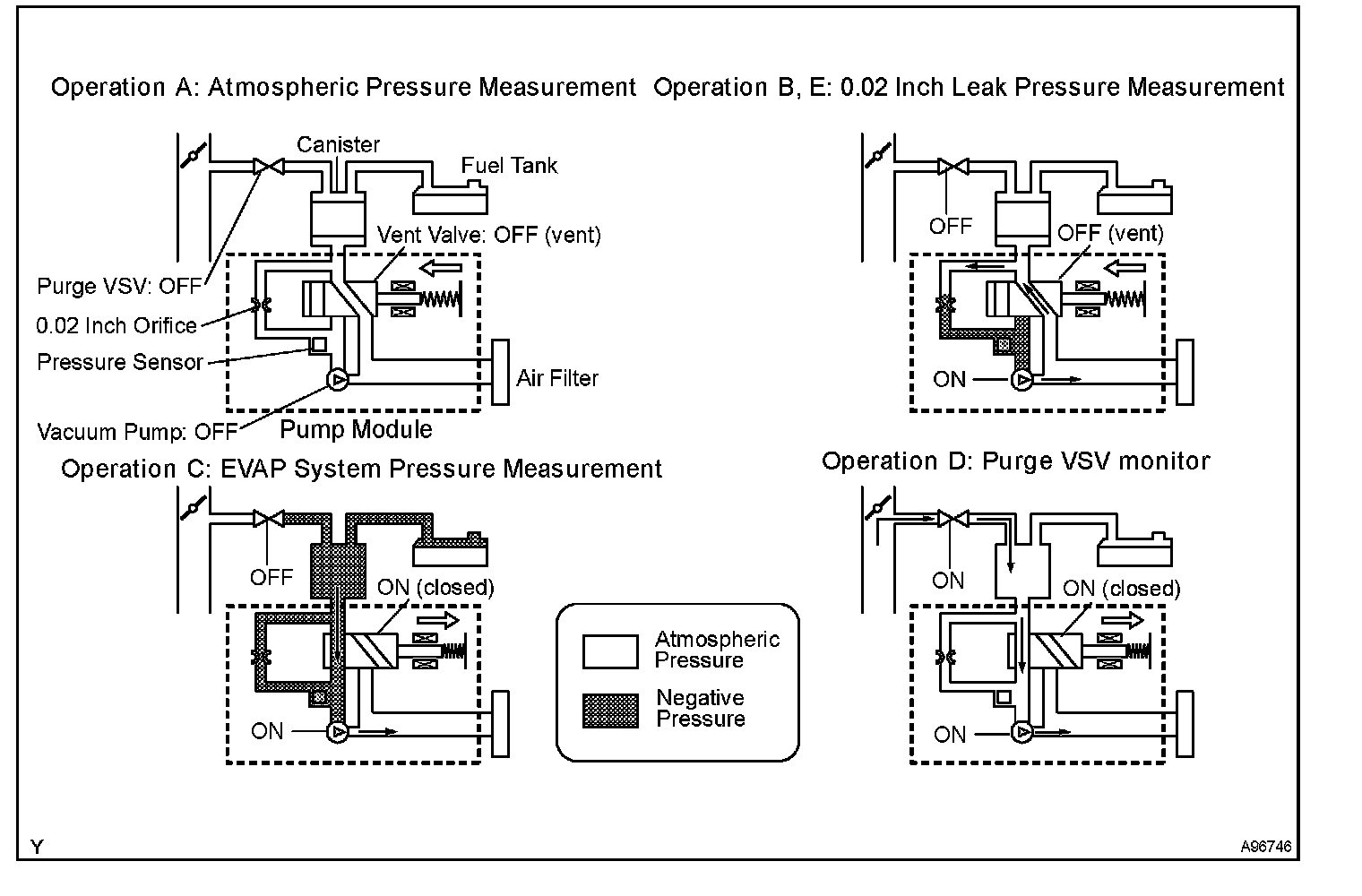 Operation A: Atmospheric Pressure Measurement

Canister
Fuel Tank
Vent Valve: OFF (vent)
Purge VSV: OFF
0.02 Inch Orifice
Pressure Sensor
Air Filter
Vacuum Pump: OFF
Pump Module

Operation B, E: 0.02 Inch Leak Pressure Measurement

OFF
OFF (vent)
ON

Operation C: EVAP System Pressure Measurement

OFF
ON (closed)
ON

Atmospheric Pressure
Negative Pressure

Operation D: Purge VSV monitor

ON
ON (closed)
ON

Y
A96746