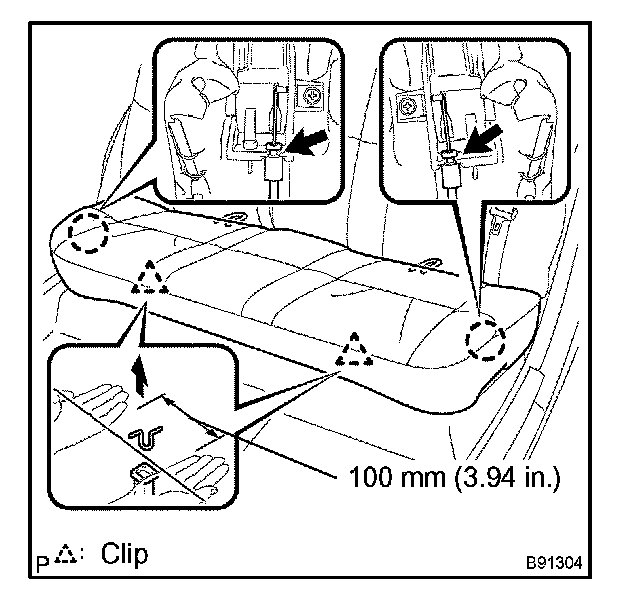 100 mm (3.94 in.)

P △: Clip

B91304