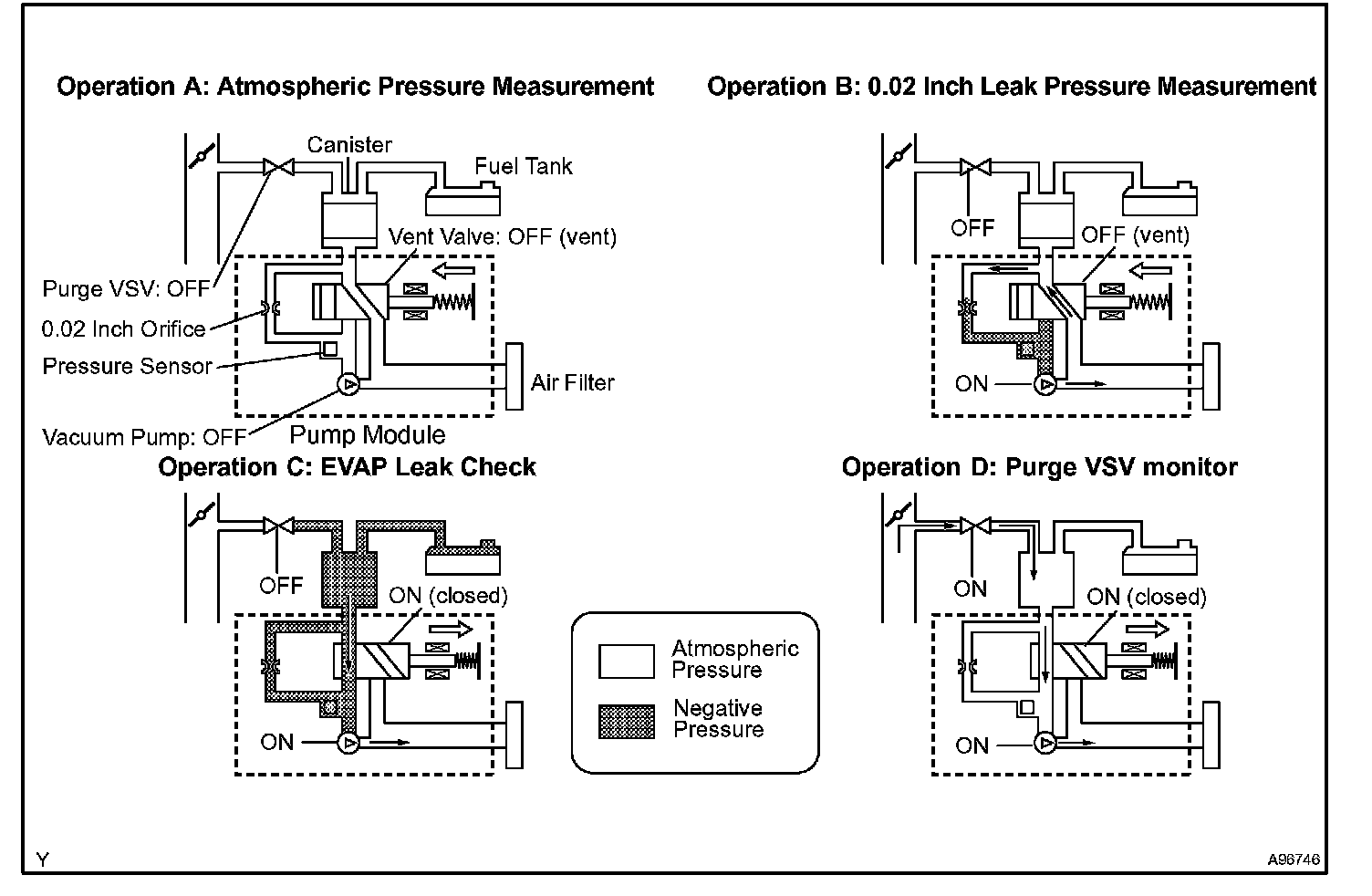 Operation A: Atmospheric Pressure Measurement

Canister

Fuel Tank

Vent Valve: OFF (vent)

Purge VSV: OFF

0.02 Inch Orifice

Pressure Sensor

Air Filter

Vacuum Pump: OFF

Pump Module

Operation B: 0.02 Inch Leak Pressure Measurement

OFF

OFF (vent)

ON

Operation C: EVAP Leak Check

OFF

ON (closed)

ON

Atmospheric Pressure

Negative Pressure

Operation D: Purge VSV monitor

ON

ON (closed)

ON

Y

A96746