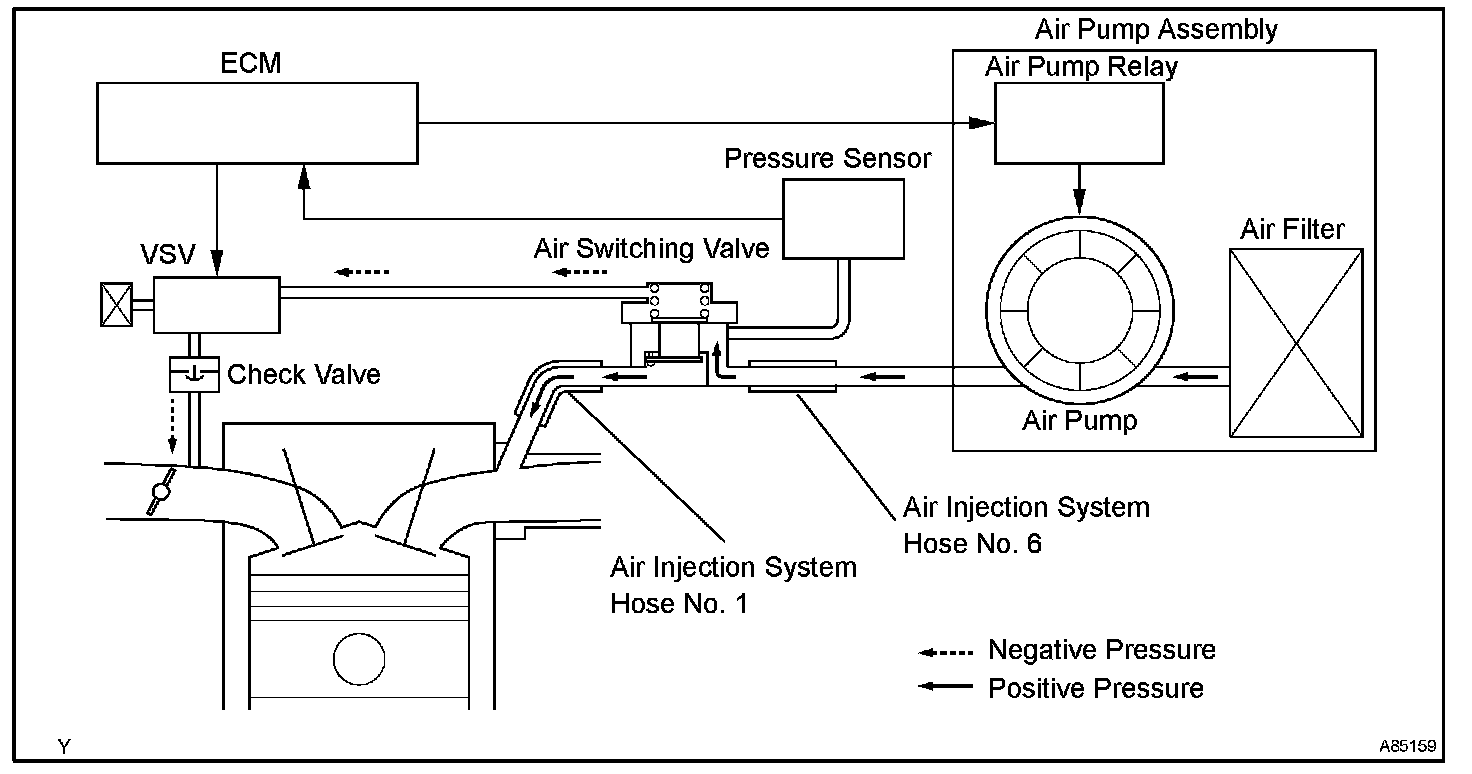 Air Pump Assembly
ECM
Air Pump Relay
Pressure Sensor
Air Filter
VSV
Air Switching Valve
Check Valve
Air Pump
Air Injection System Hose No. 6
Air Injection System Hose No. 1
Negative Pressure
Positive Pressure
Y
A85159