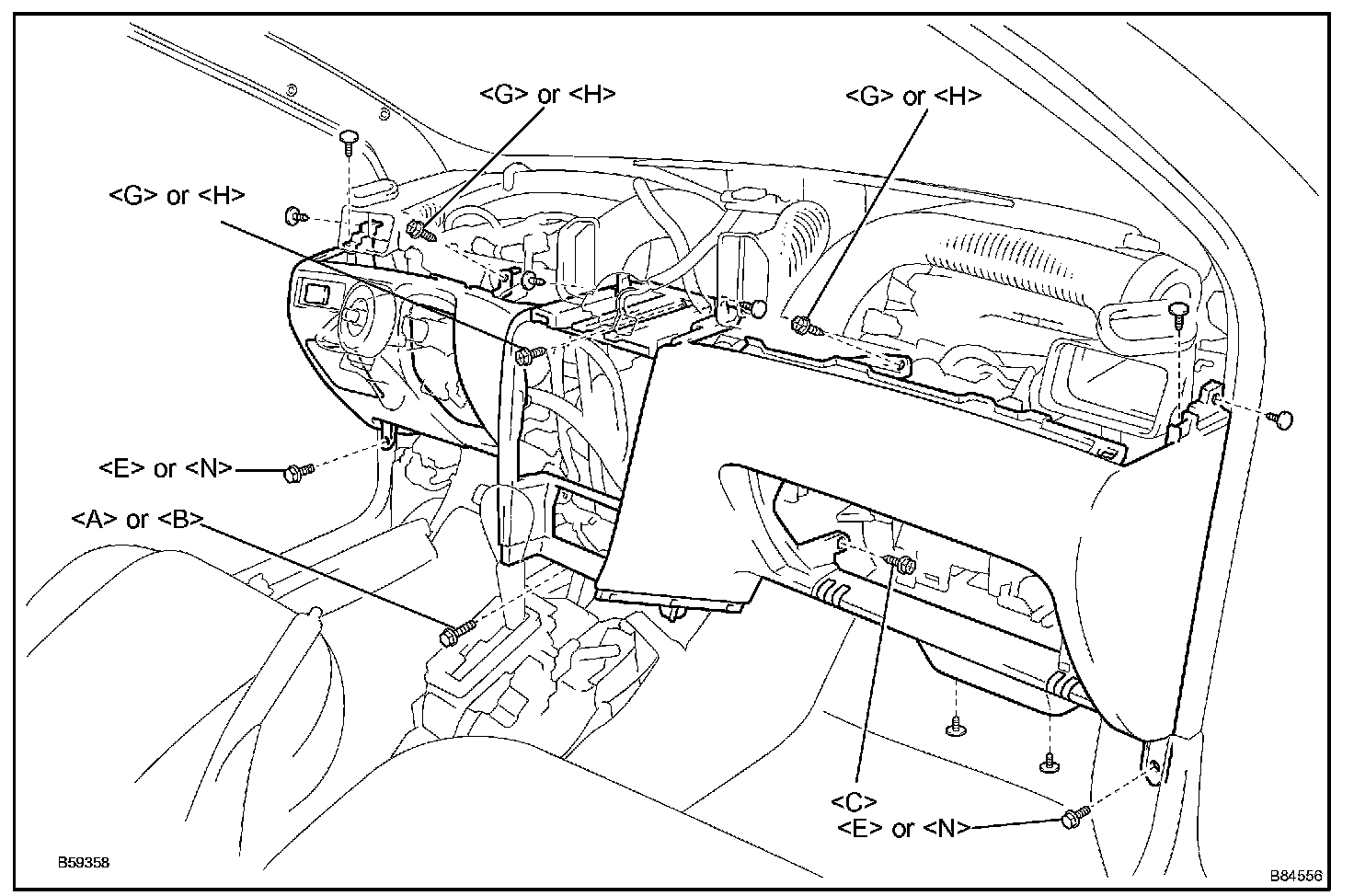 <G> or <H>

<G> or <H>

<G> or <H>

<E> or <N>

<A> or <B>

<C>

<E> or <N>

B59358

B84556