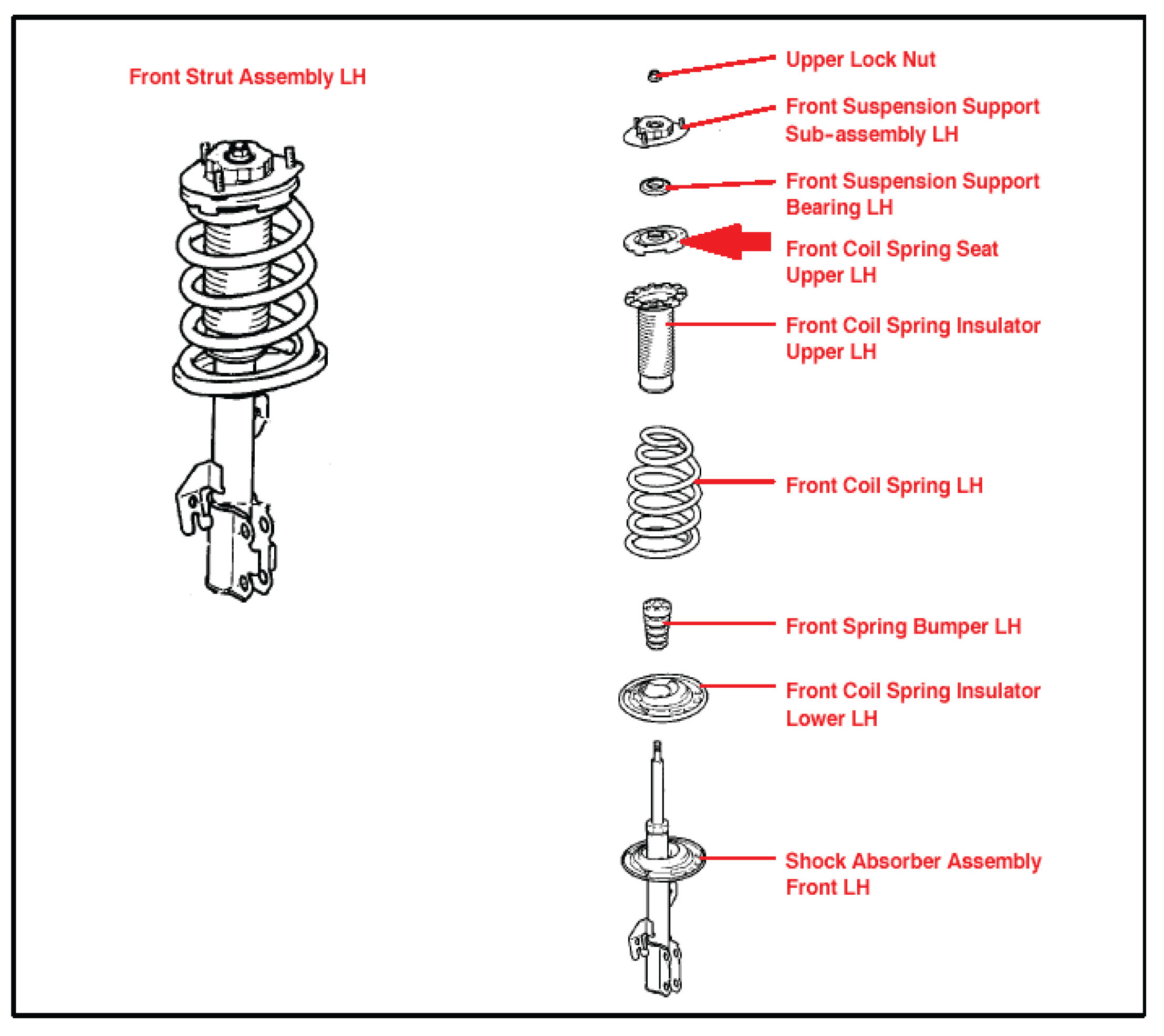 Front Strut Assembly LH

Upper Lock Nut

Front Suspension Support Sub-assembly LH

Front Suspension Support Bearing LH

Front Coil Spring Seat Upper LH

Front Coil Spring Insulator Upper LH

Front Coil Spring LH

Front Spring Bumper LH

Front Coil Spring Insulator Lower LH

Shock Absorber Assembly Front LH