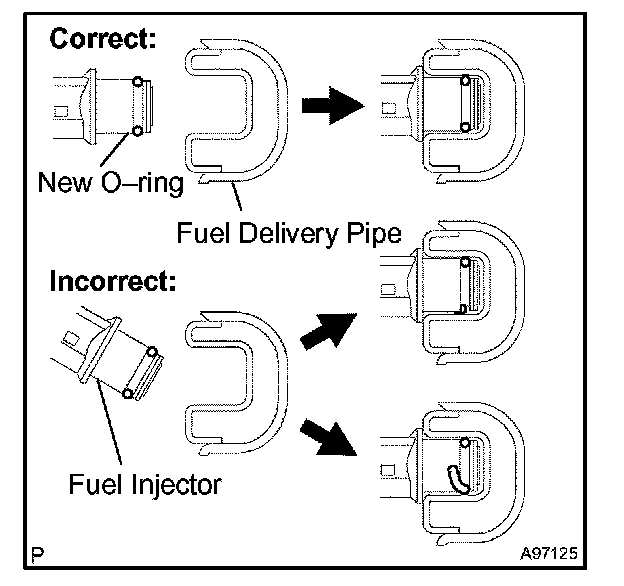 Correct:

New O–ring

Fuel Delivery Pipe

Incorrect:

Fuel Injector

P

A97125