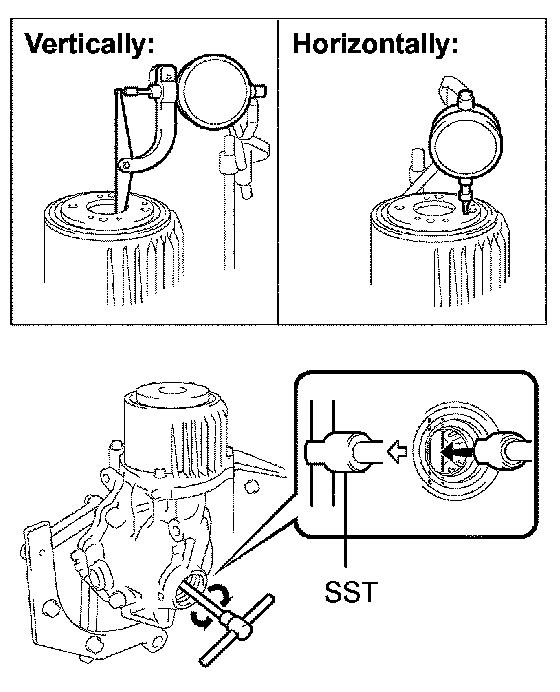 Vertically:

Horizontally:

SST