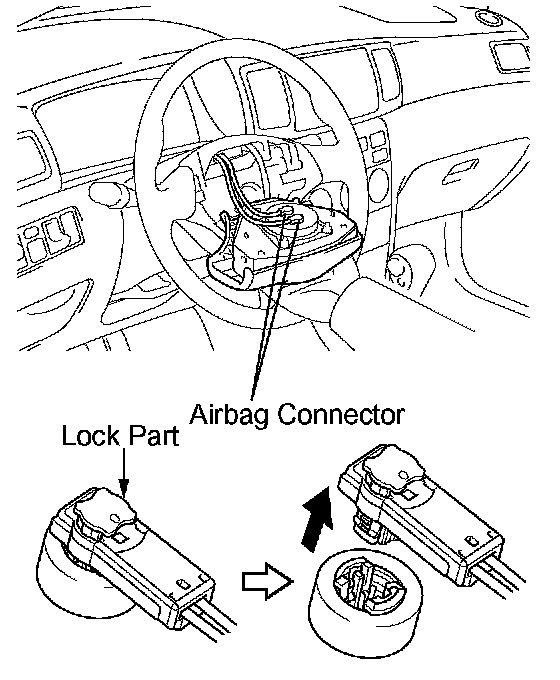 Airbag Connector
Lock Part