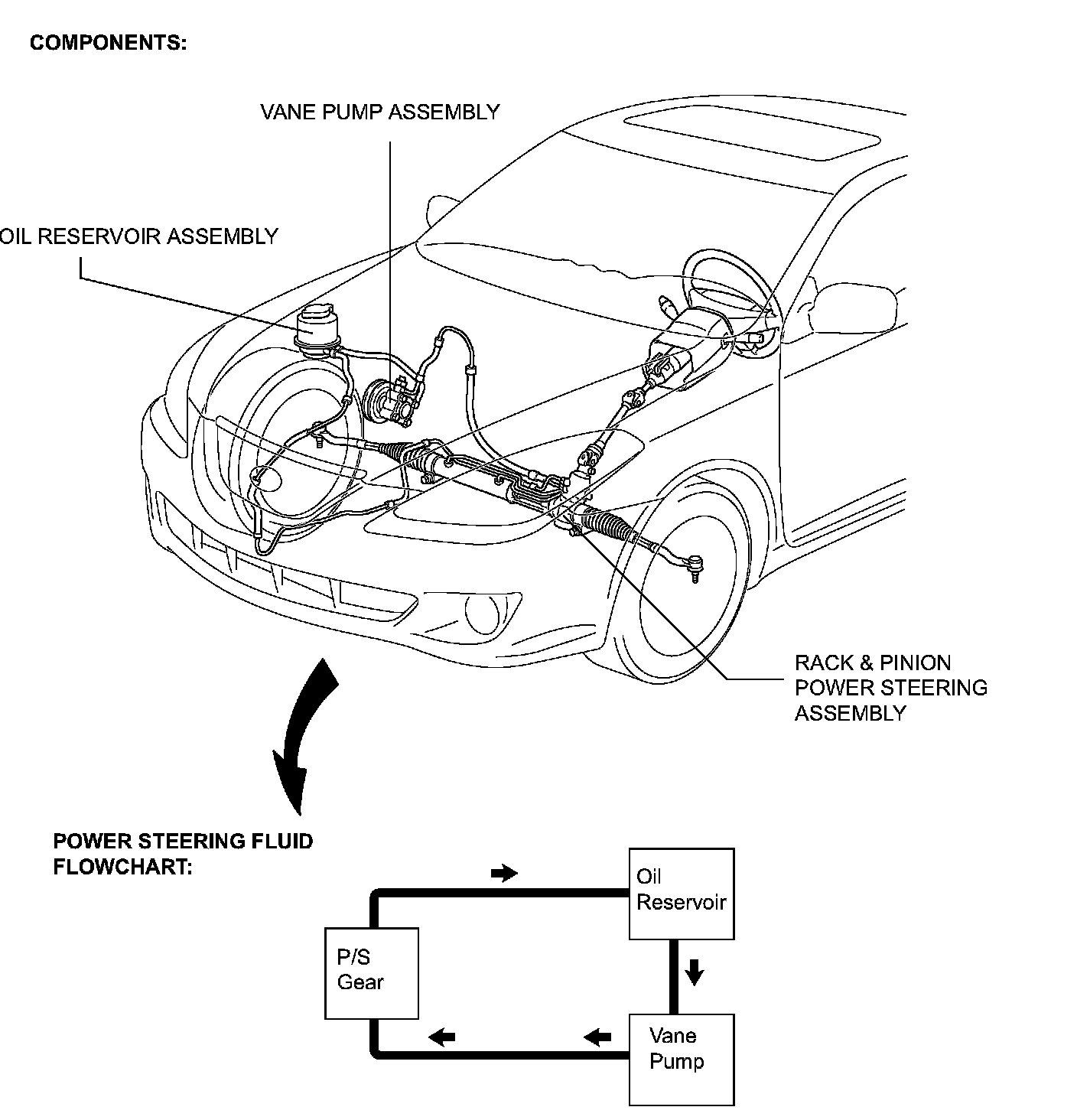 COMPONENTS:

VANE PUMP ASSEMBLY

OIL RESERVOIR ASSEMBLY

RACK & PINION POWER STEERING ASSEMBLY

POWER STEERING FLUID FLOWCHART:

Oil Reservoir

P/S Gear

Vane Pump