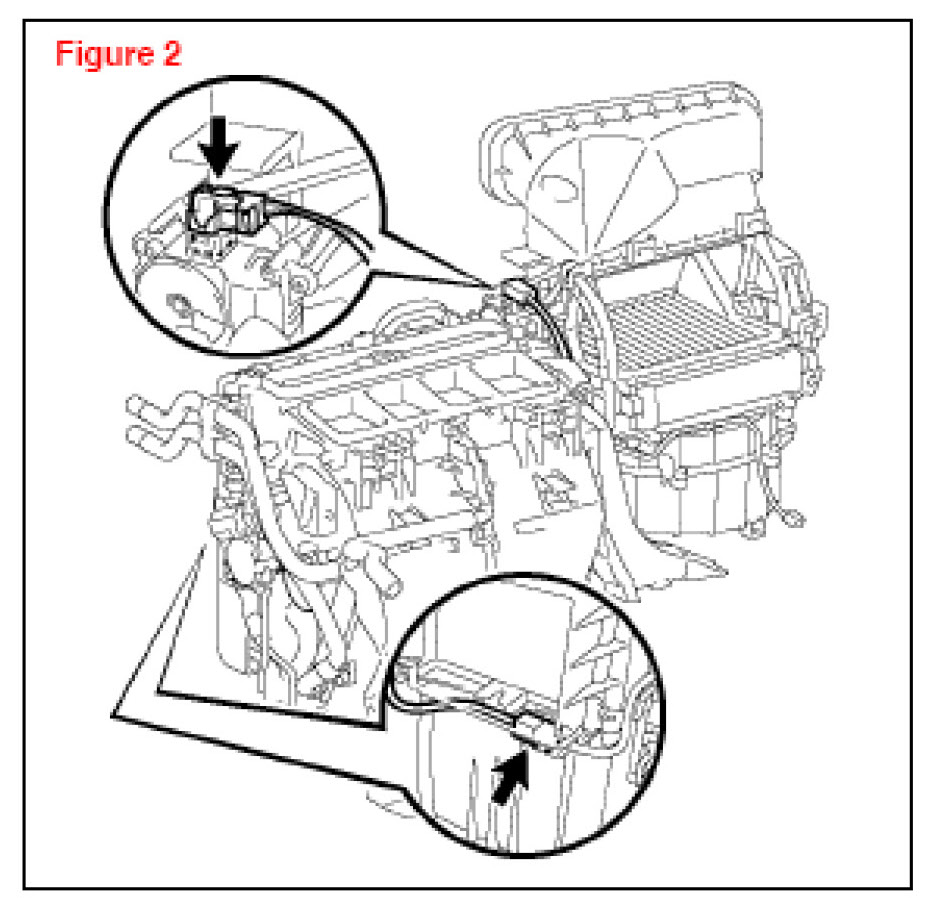 Figure 2