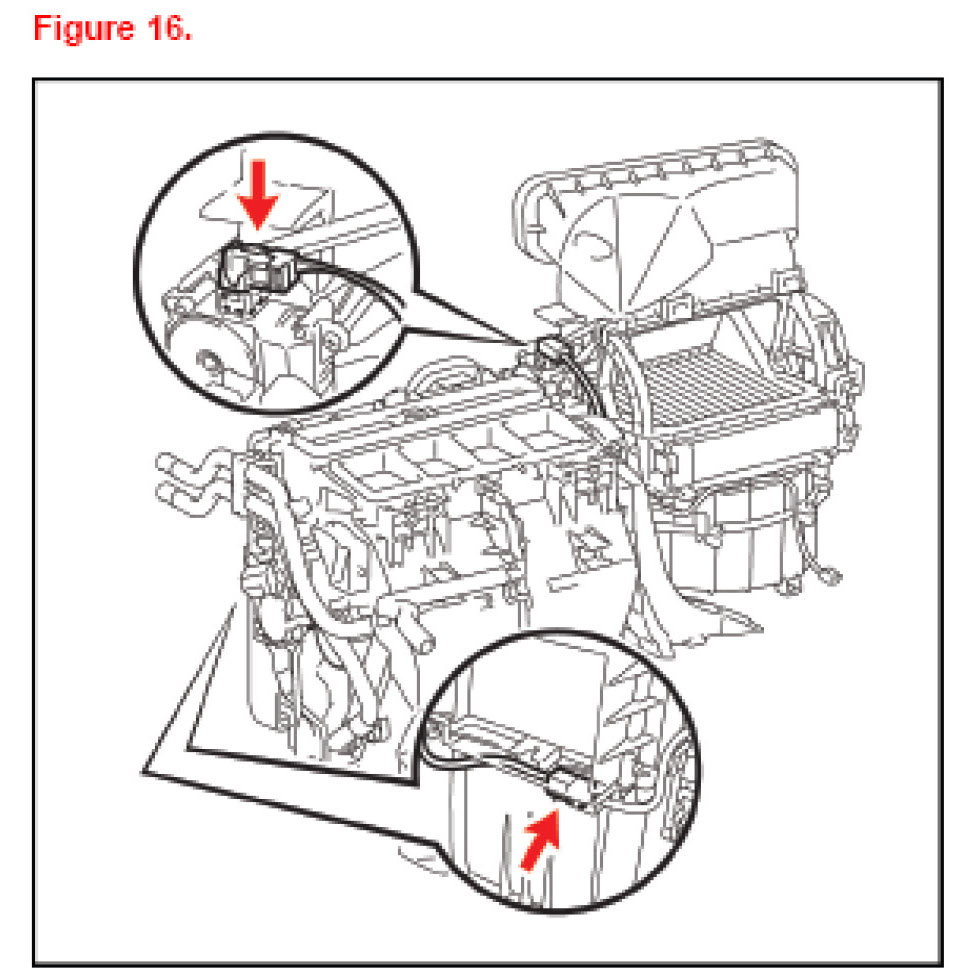 Figure 16.