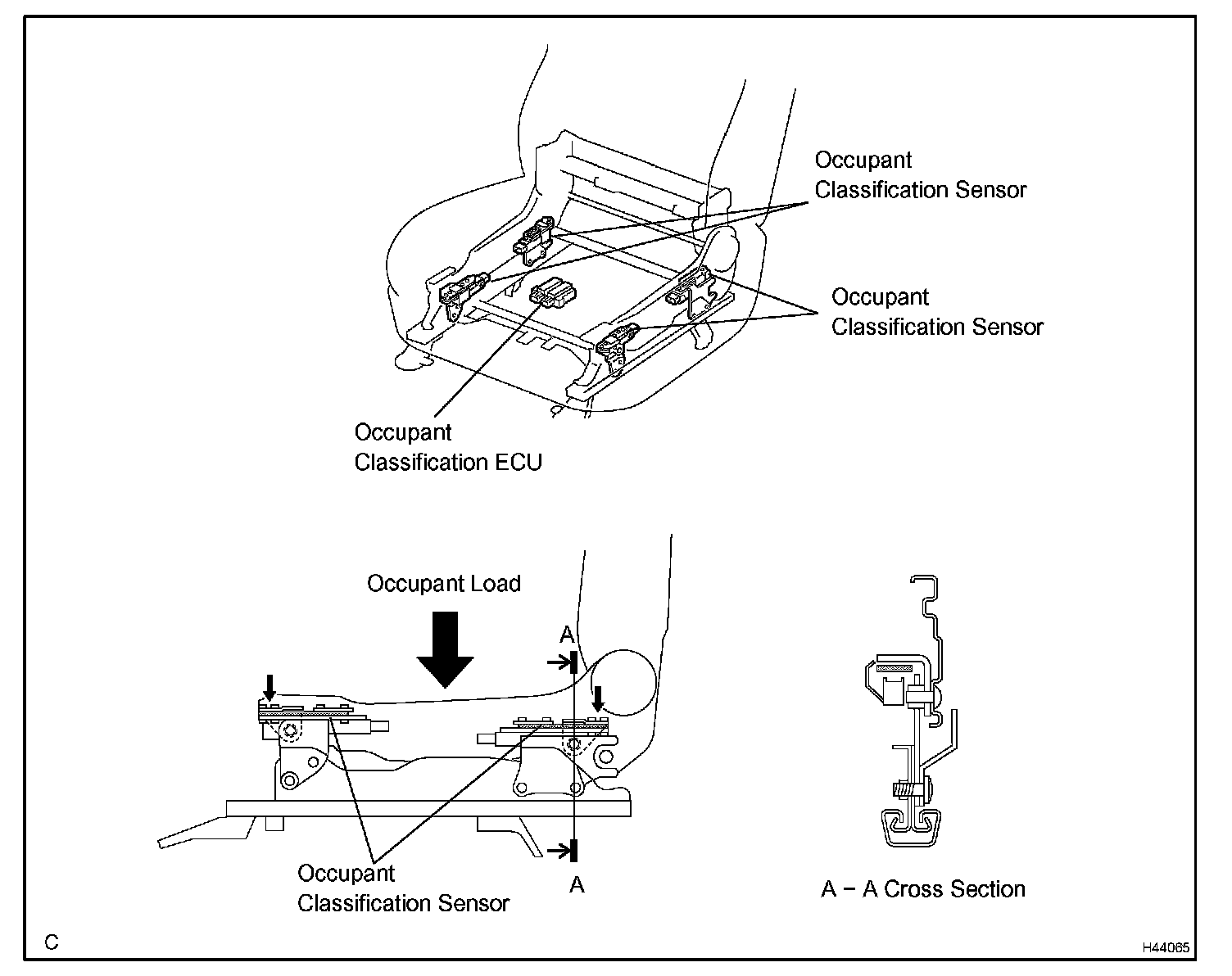 Occupant Classification Sensor

Occupant Classification Sensor

Occupant Classification ECU

Occupant Load

A

A

Occupant Classification Sensor

A − A Cross Section

C

H44065