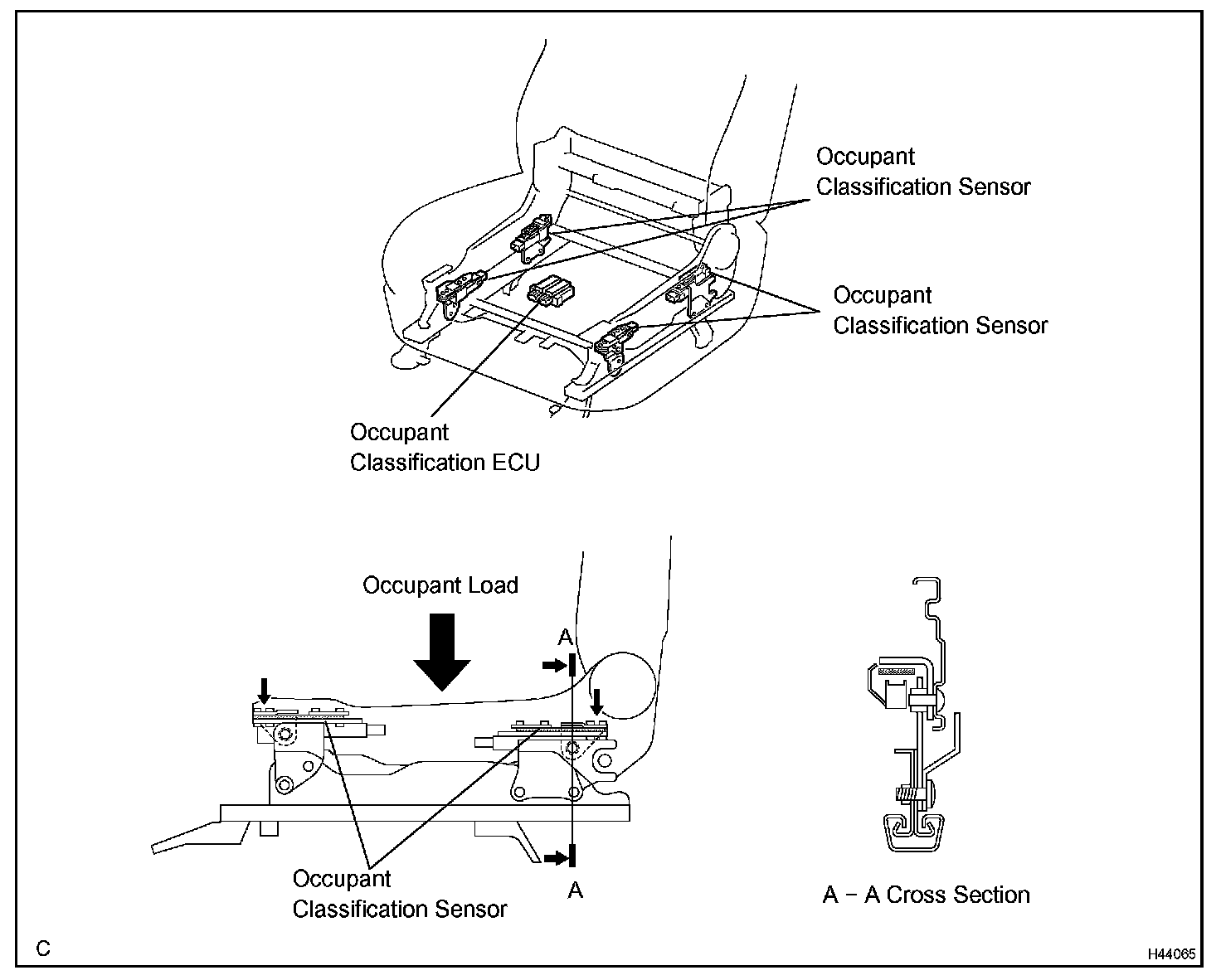 Occupant Classification Sensor

Occupant Classification Sensor

Occupant Classification ECU

Occupant Load

A

A

Occupant Classification Sensor

A − A Cross Section

C

H44065