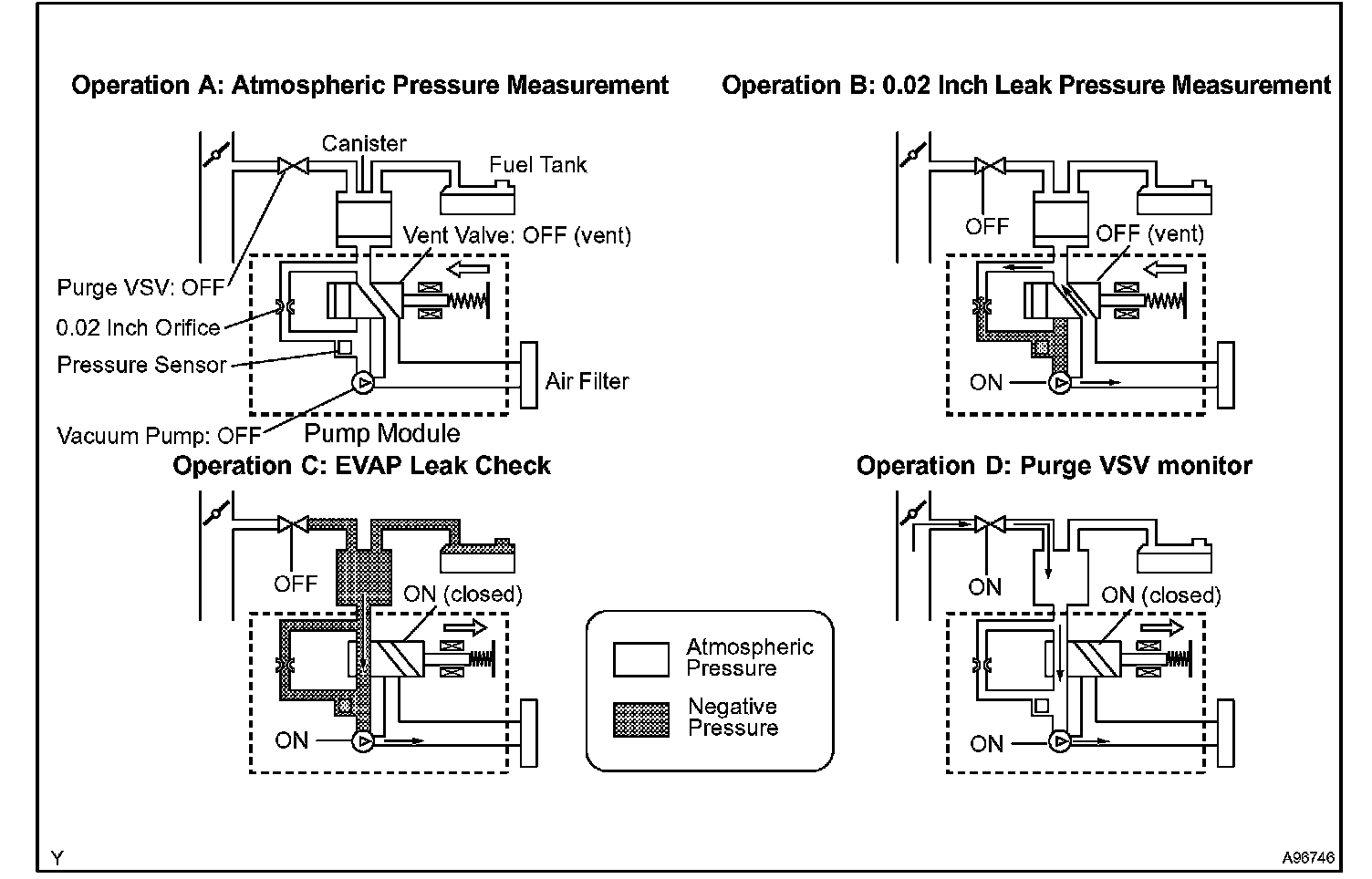 Operation A: Atmospheric Pressure Measurement

Canister

Fuel Tank

Vent Valve: OFF (vent)

Purge VSV: OFF

0.02 Inch Orifice

Pressure Sensor

Air Filter

Vacuum Pump: OFF

Pump Module

Operation B: 0.02 Inch Leak Pressure Measurement

OFF

OFF (vent)

ON

Operation C: EVAP Leak Check

OFF

ON (closed)

ON

Atmospheric Pressure

Negative Pressure

Operation D: Purge VSV monitor

ON

ON (closed)

ON

Y

A96746