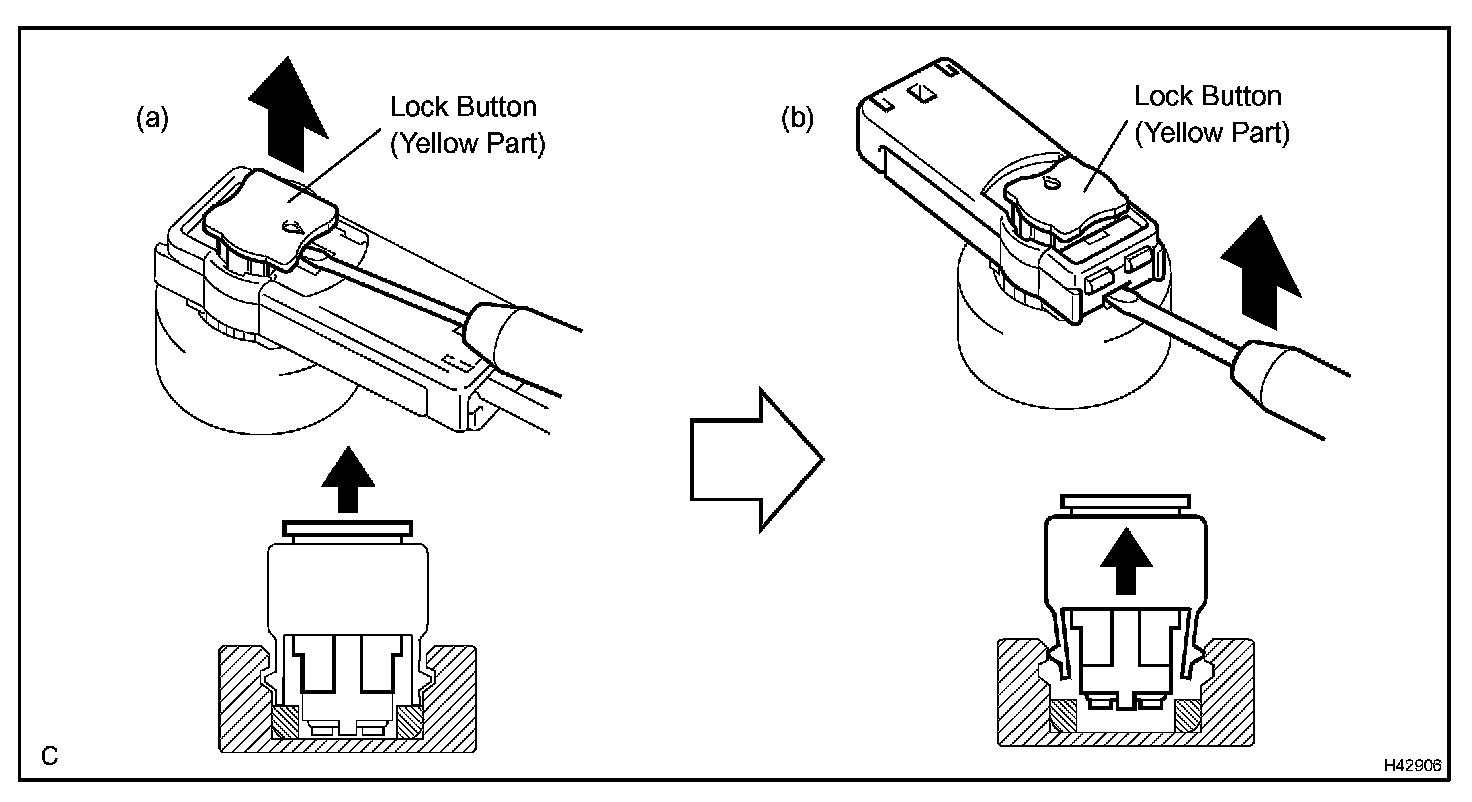 (a)

Lock Button
(Yellow Part)

(b)

Lock Button
(Yellow Part)

C

H42906