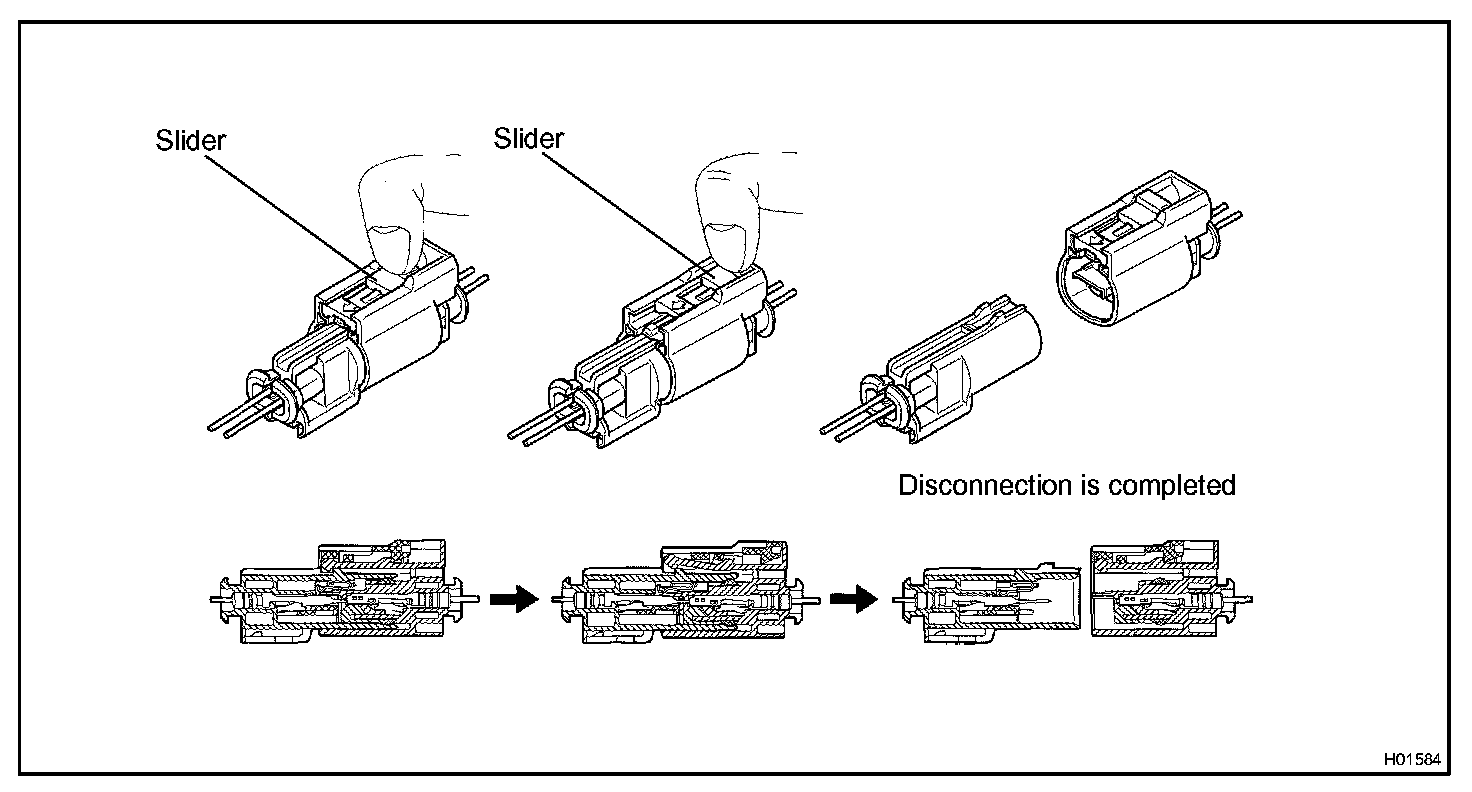 Slider

Slider

Disconnection is completed

H01584