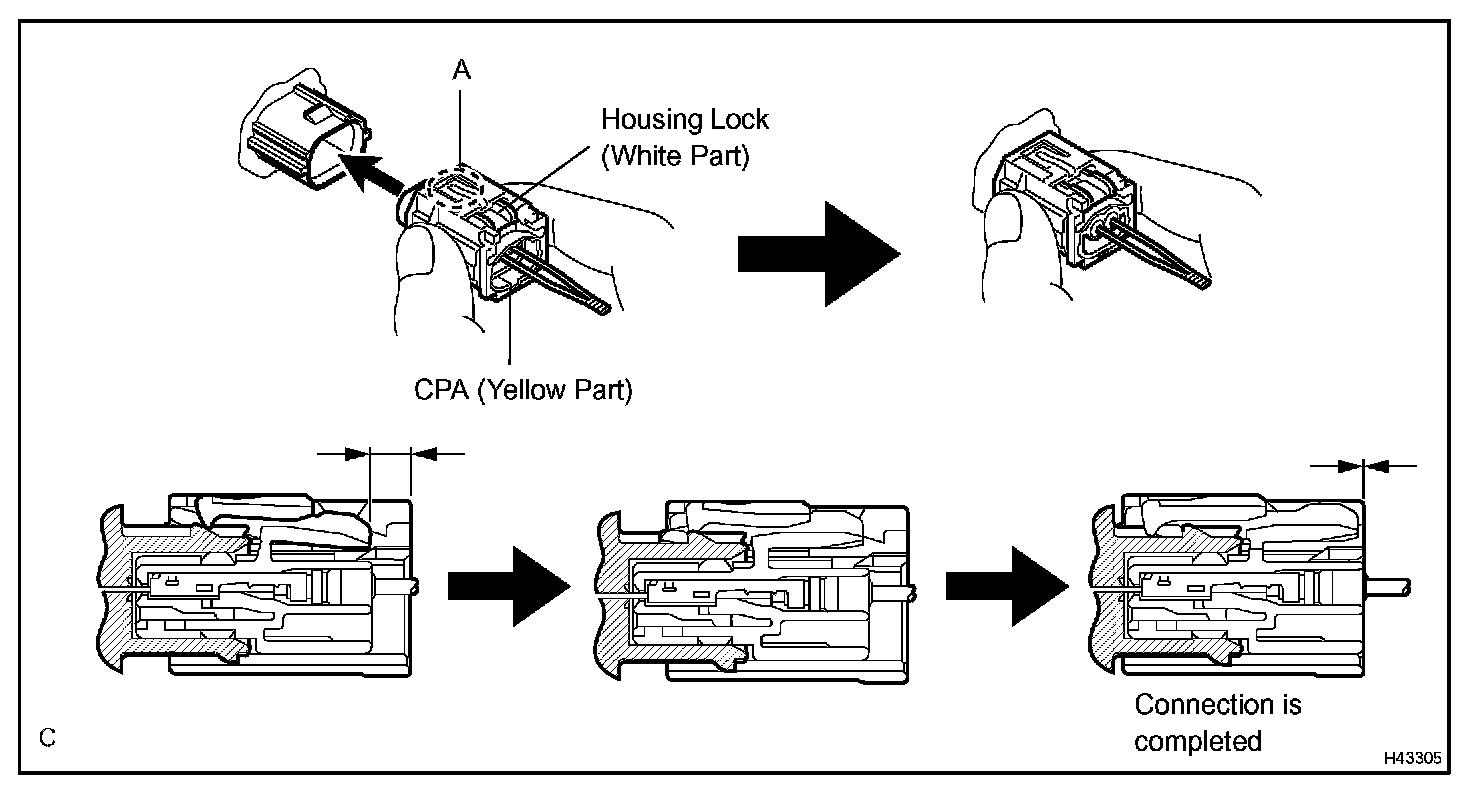 A

Housing Lock (White Part)

CPA (Yellow Part)

Connection is completed

C

H43305