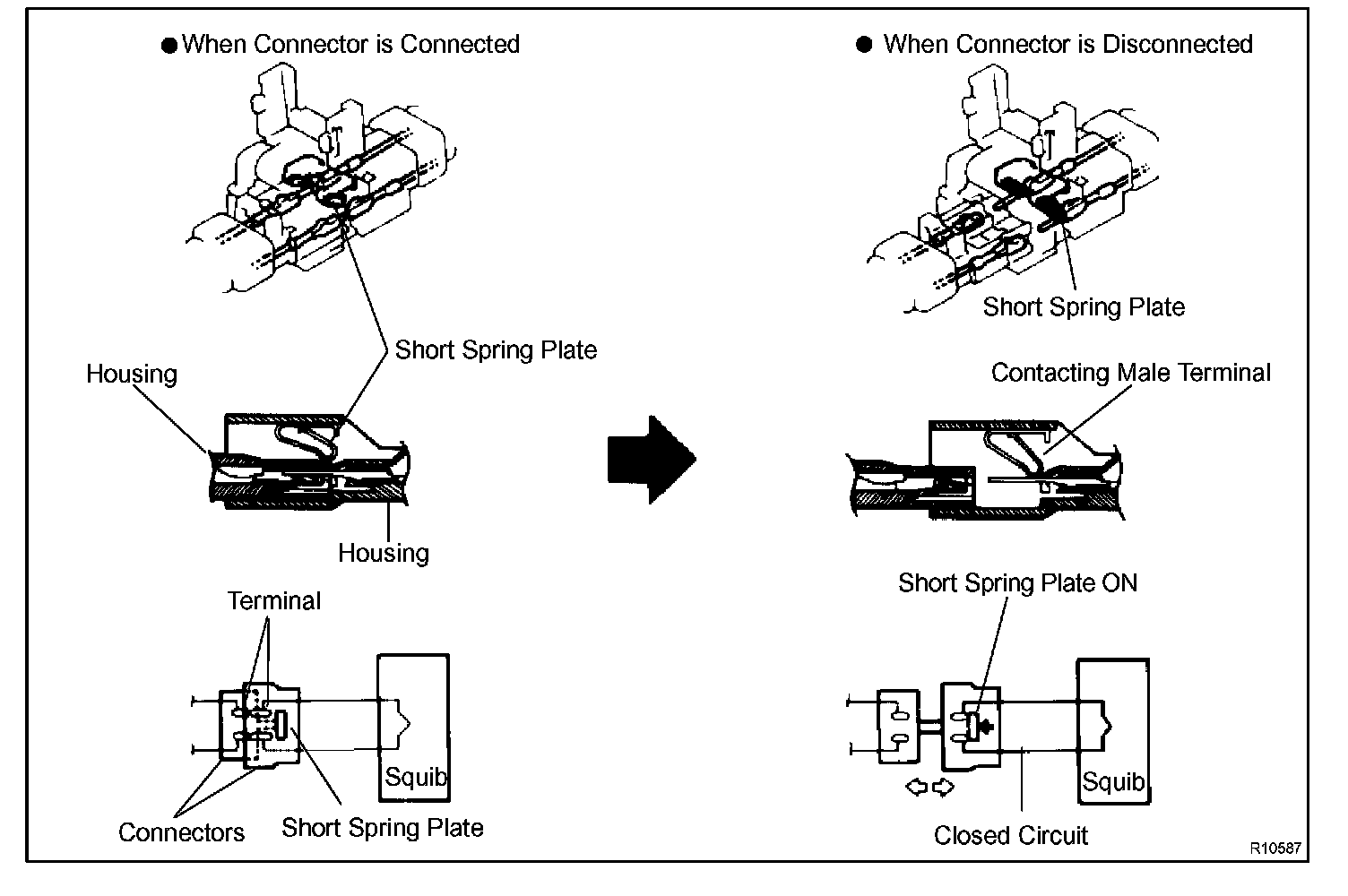 ● When Connector is Connected

Short Spring Plate

Housing

Housing

Terminal

Squib

Connectors

Short Spring Plate

● When Connector is Disconnected

Short Spring Plate

Contacting Male Terminal

Short Spring Plate ON

Squib

Closed Circuit

R10587