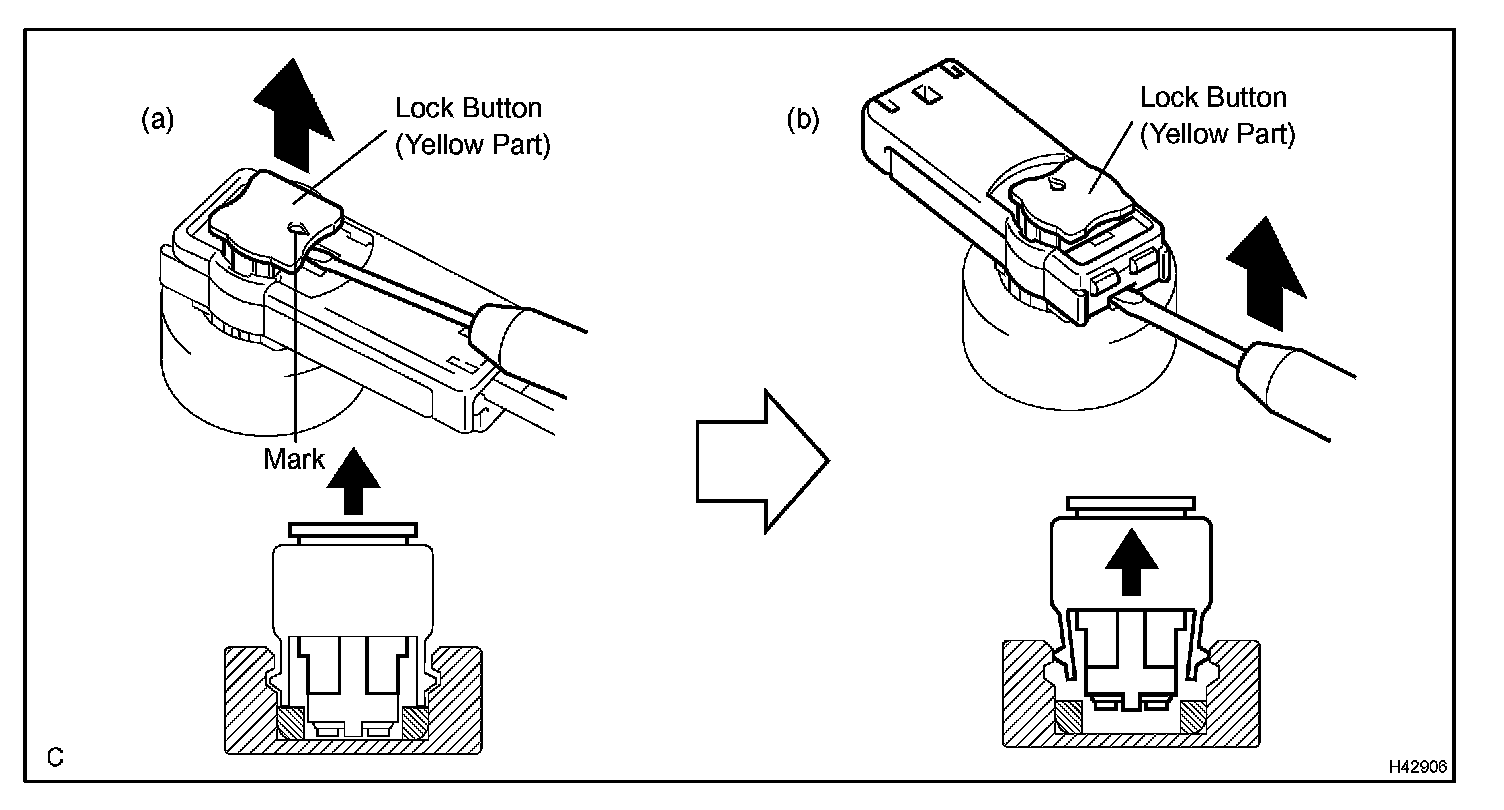 (a)

Lock Button
(Yellow Part)

Mark

(b)

Lock Button
(Yellow Part)

C

H42906