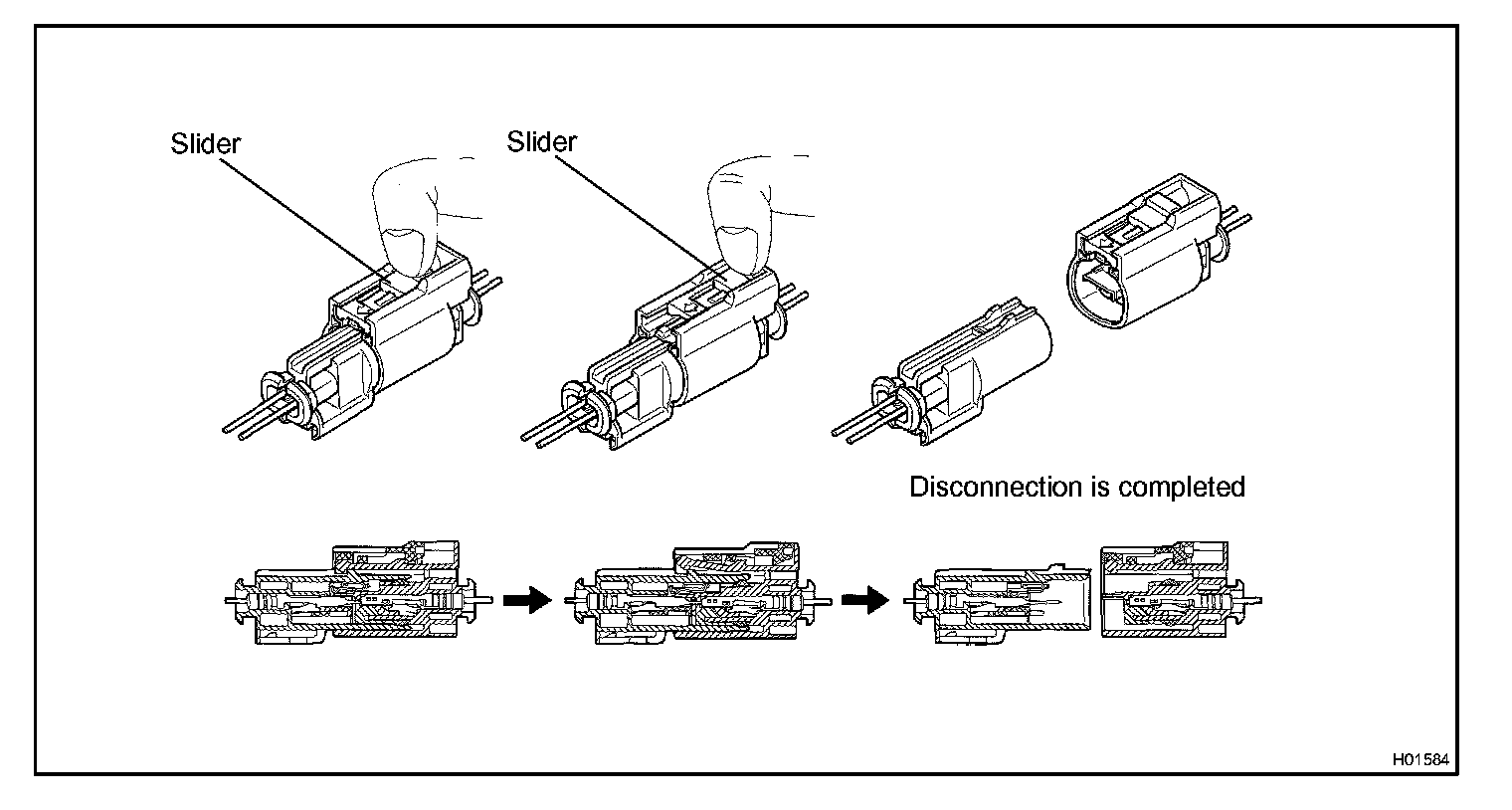 Slider

Slider

Disconnection is completed

H01584