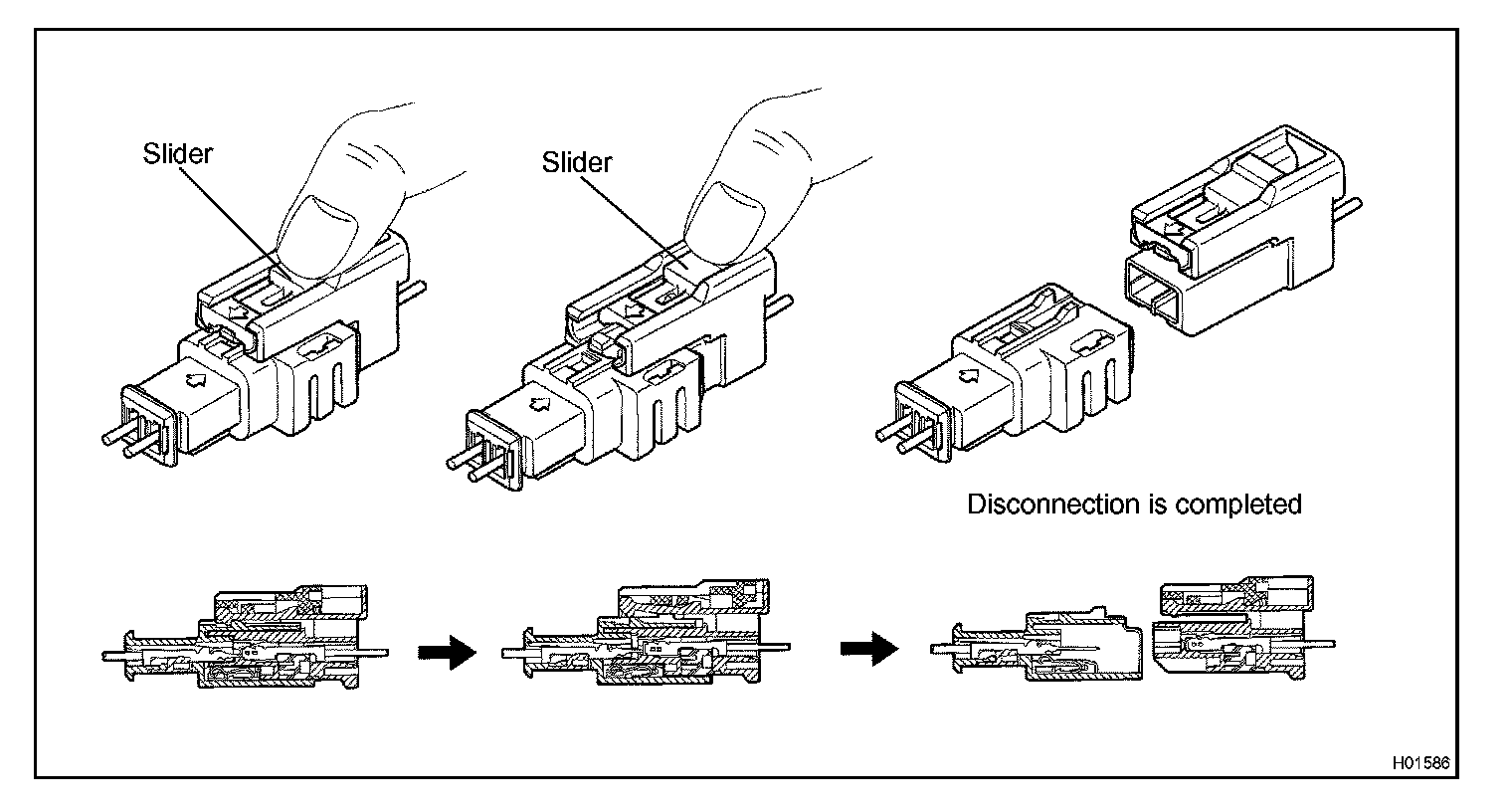 Slider

Slider

Disconnection is completed

H01586