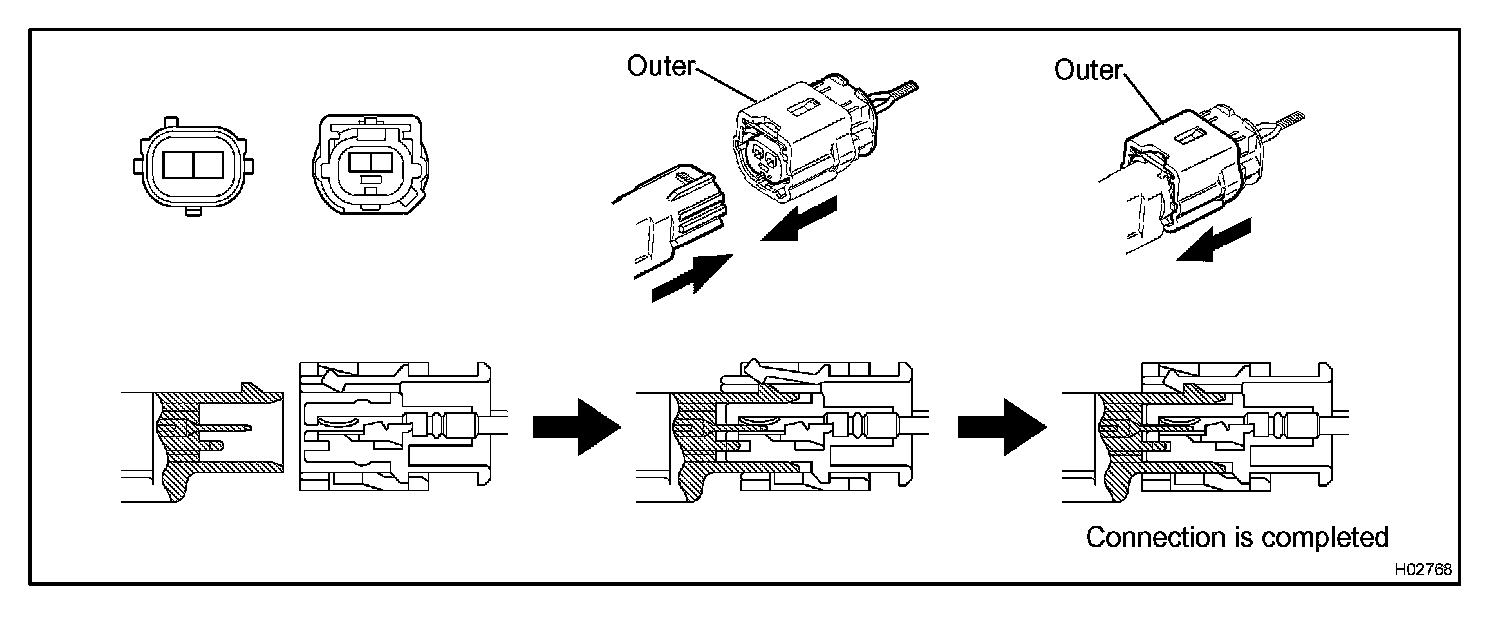 Outer

Outer

Connection is completed

H02768