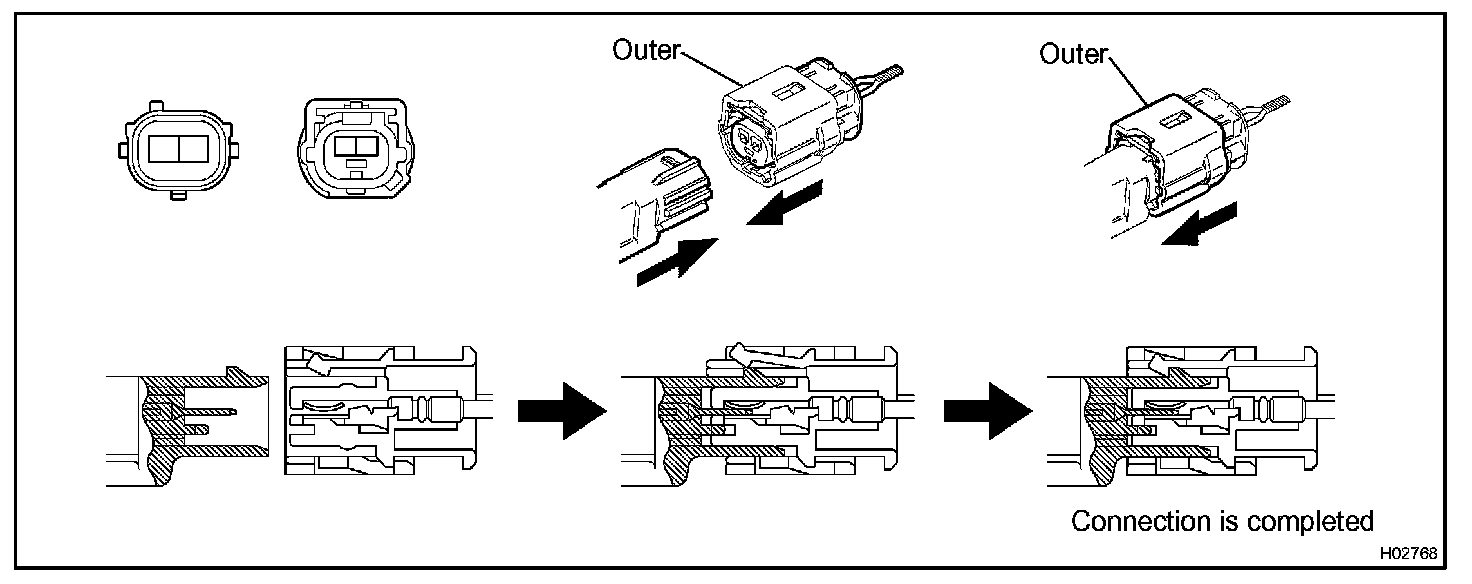 Outer

Outer

Connection is completed

H02768