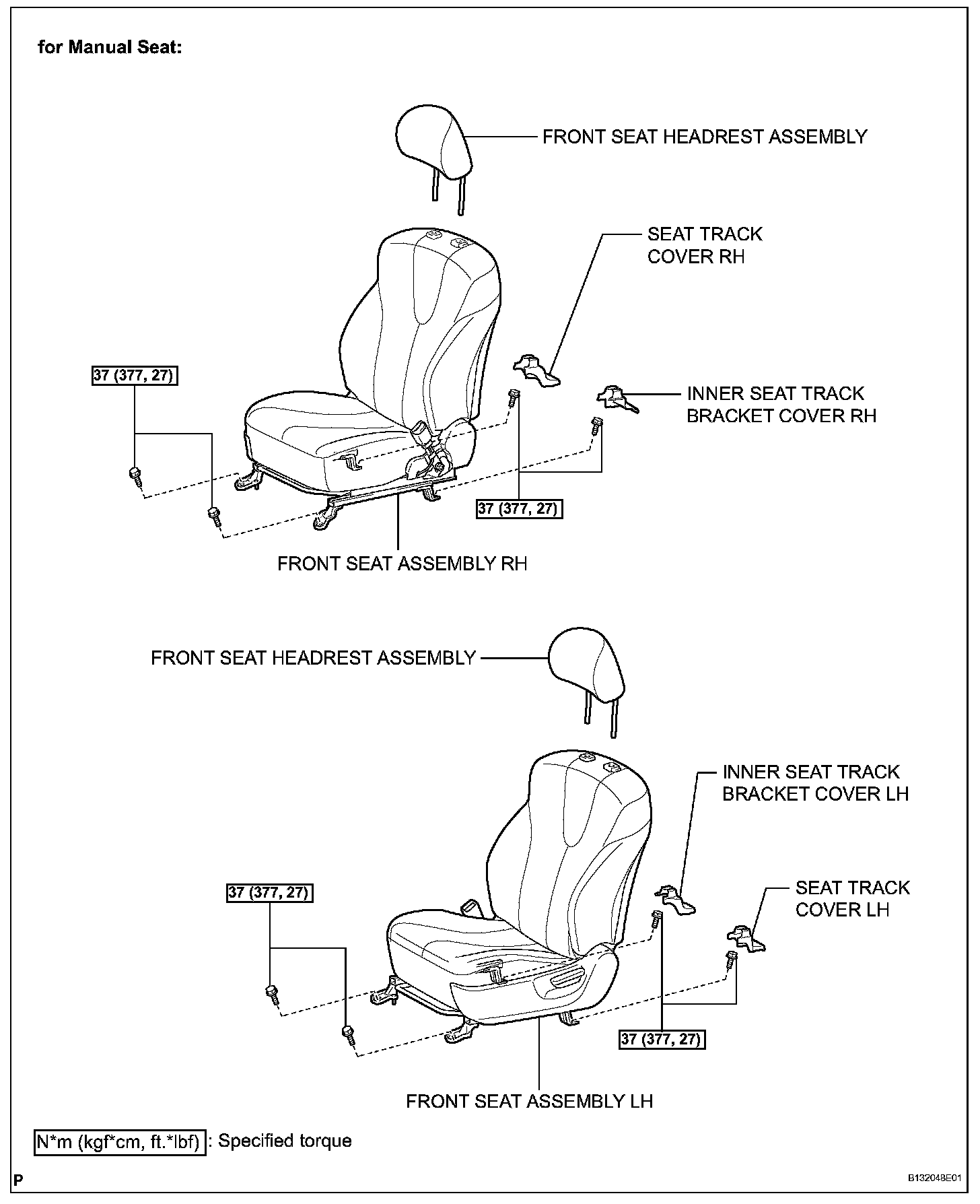 for Manual Seat:

FRONT SEAT HEADREST ASSEMBLY

SEAT TRACK COVER RH

37 (377, 27)

INNER SEAT TRACK BRACKET COVER RH

37 (377, 27)

FRONT SEAT ASSEMBLY RH

FRONT SEAT HEADREST ASSEMBLY

INNER SEAT TRACK BRACKET COVER LH

37 (377, 27)

SEAT TRACK COVER LH

37 (377, 27)

FRONT SEAT ASSEMBLY LH

N*m (kgf*cm, ft.*lbf) : Specified torque

P

B132048E01