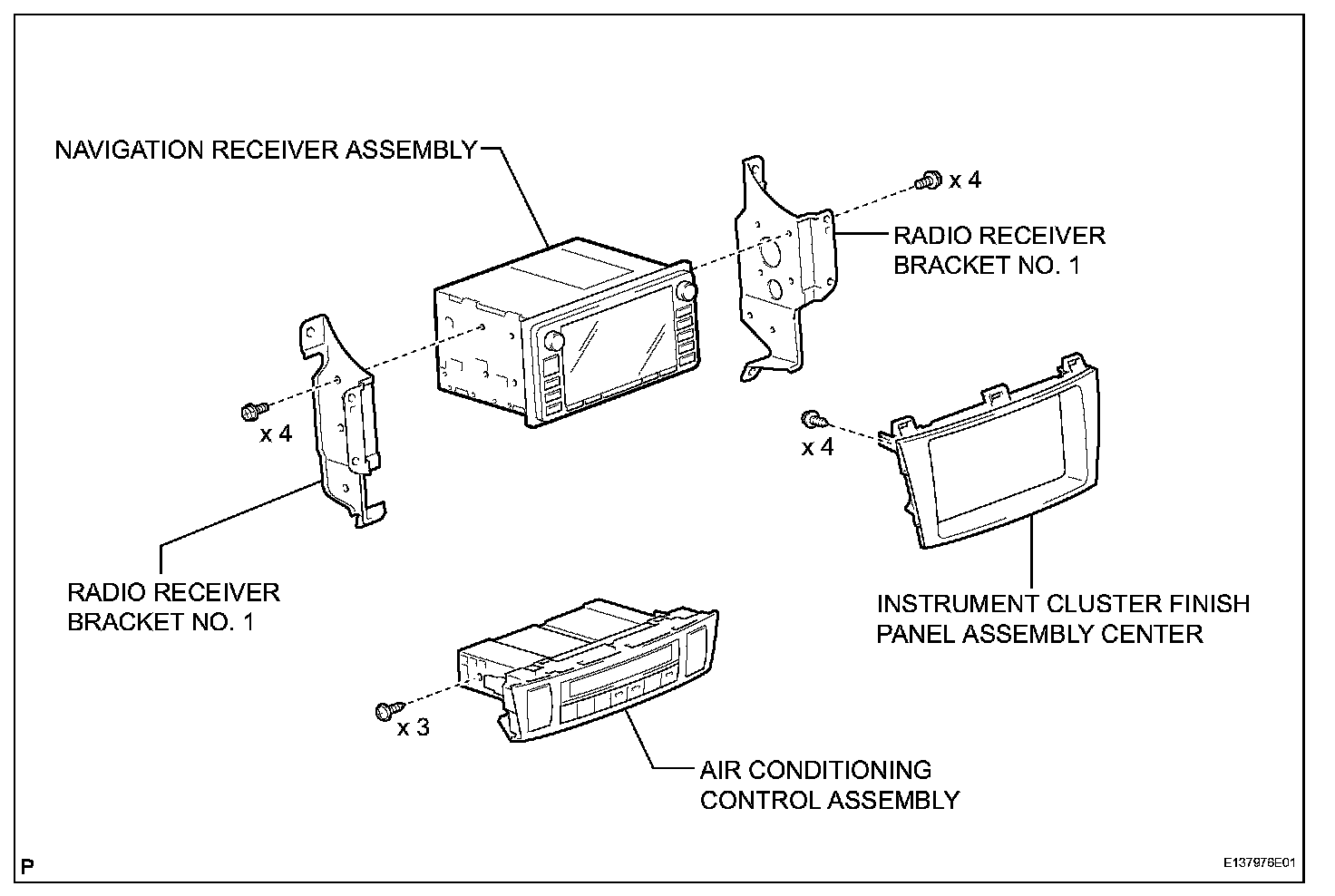 NAVIGATION RECEIVER ASSEMBLY

x 4

RADIO RECEIVER BRACKET NO. 1

x 4

x 4

RADIO RECEIVER BRACKET NO. 1

INSTRUMENT CLUSTER FINISH PANEL ASSEMBLY CENTER

x 3

AIR CONDITIONING CONTROL ASSEMBLY

P

E137976E01