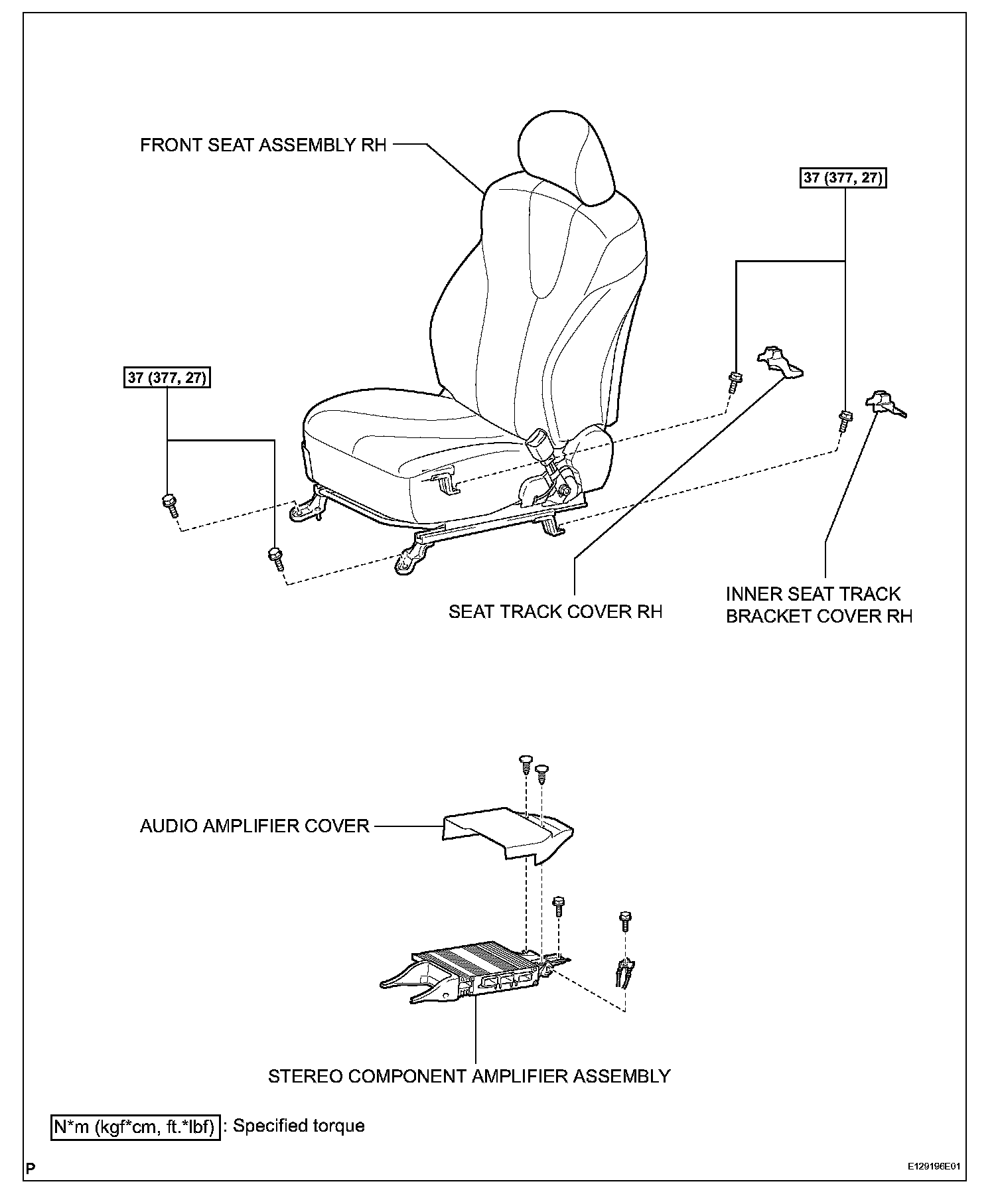 FRONT SEAT ASSEMBLY RH

37 (377, 27)

37 (377, 27)

SEAT TRACK COVER RH

INNER SEAT TRACK BRACKET COVER RH

AUDIO AMPLIFIER COVER

STEREO COMPONENT AMPLIFIER ASSEMBLY

N*m (kgf*cm, ft.*lbf) : Specified torque

P

E129196E01