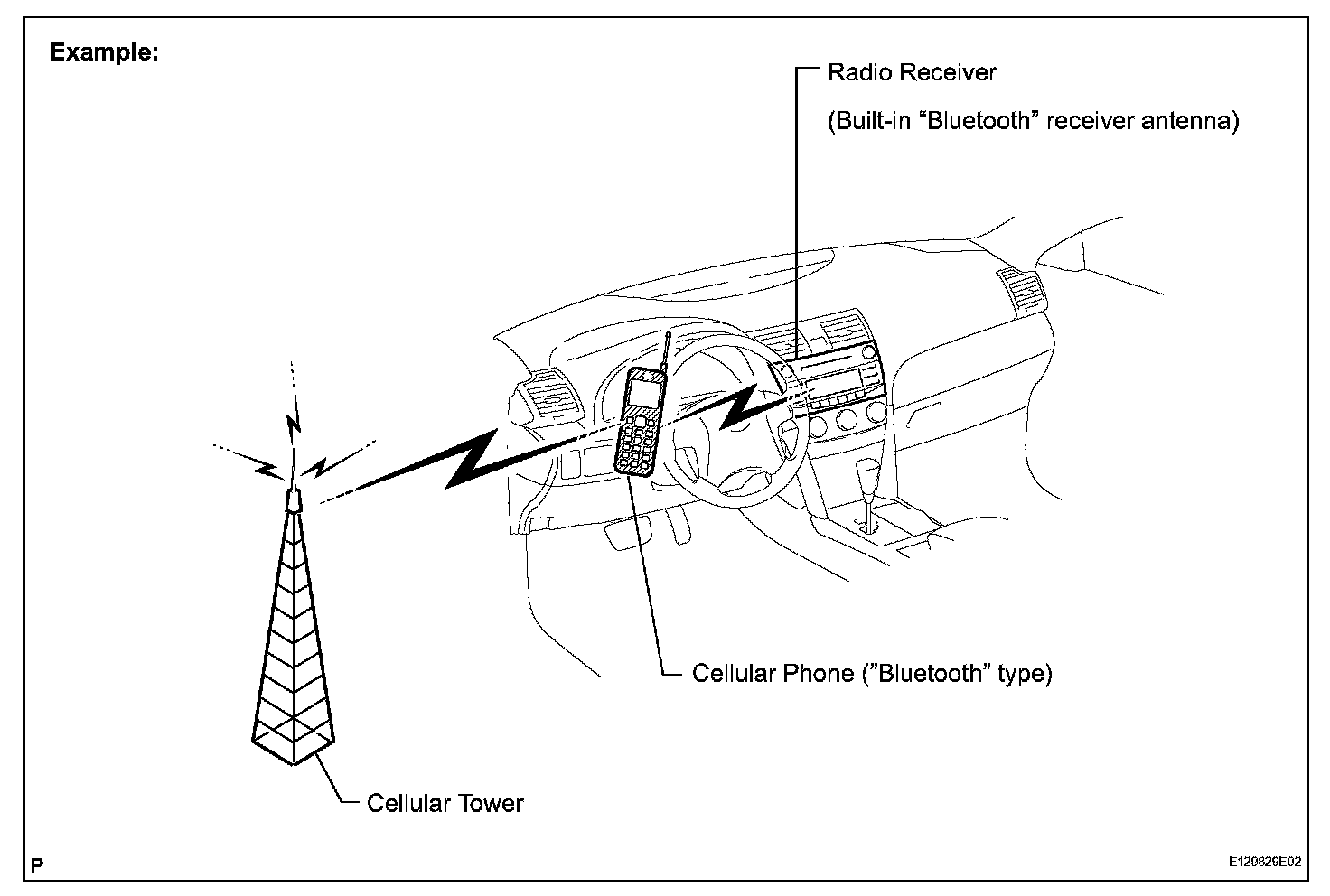 Example:

Radio Receiver

(Built-in “Bluetooth” receiver antenna)

Cellular Phone (”Bluetooth” type)

Cellular Tower

P

E129829E02