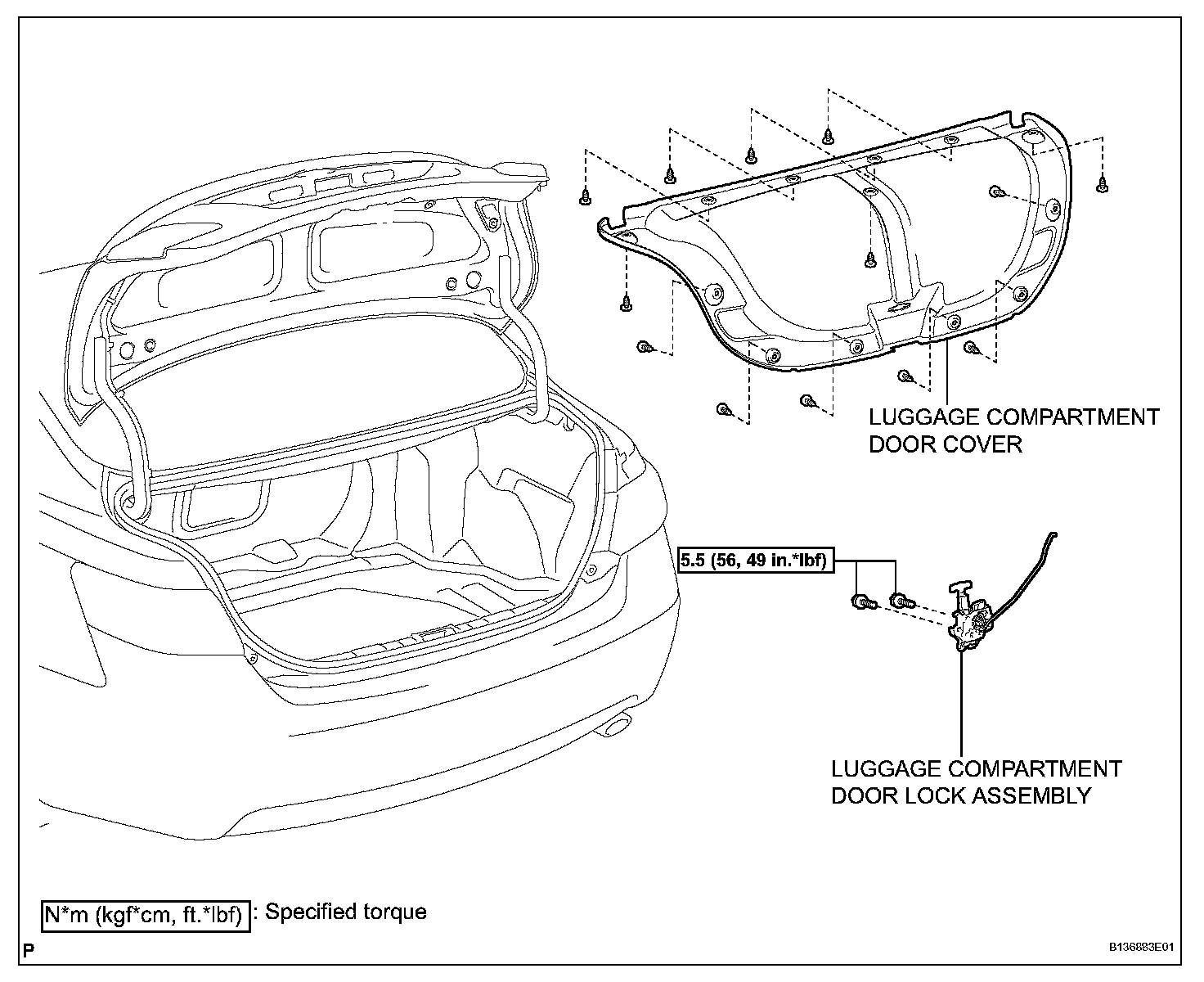 LUGGAGE COMPARTMENT DOOR COVER

5.5 (56, 49 in.*lbf)

LUGGAGE COMPARTMENT DOOR LOCK ASSEMBLY

N*m (kgf*cm, ft.*lbf) : Specified torque

P

B136883E01