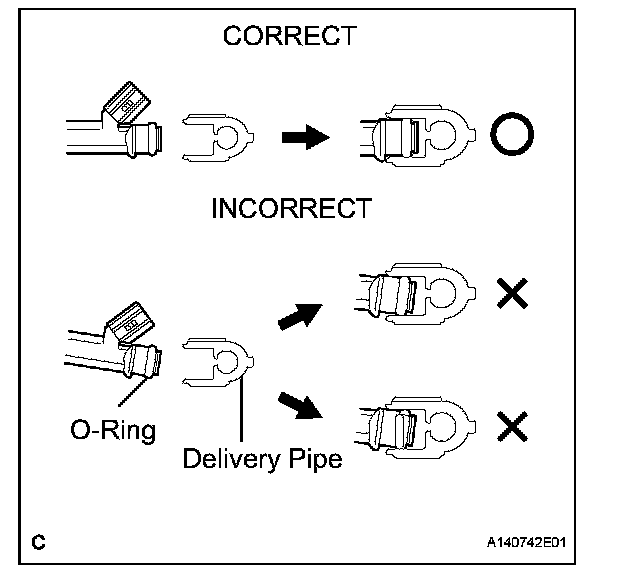 CORRECT

INCORRECT

O-Ring

Delivery Pipe

C

A140742E01