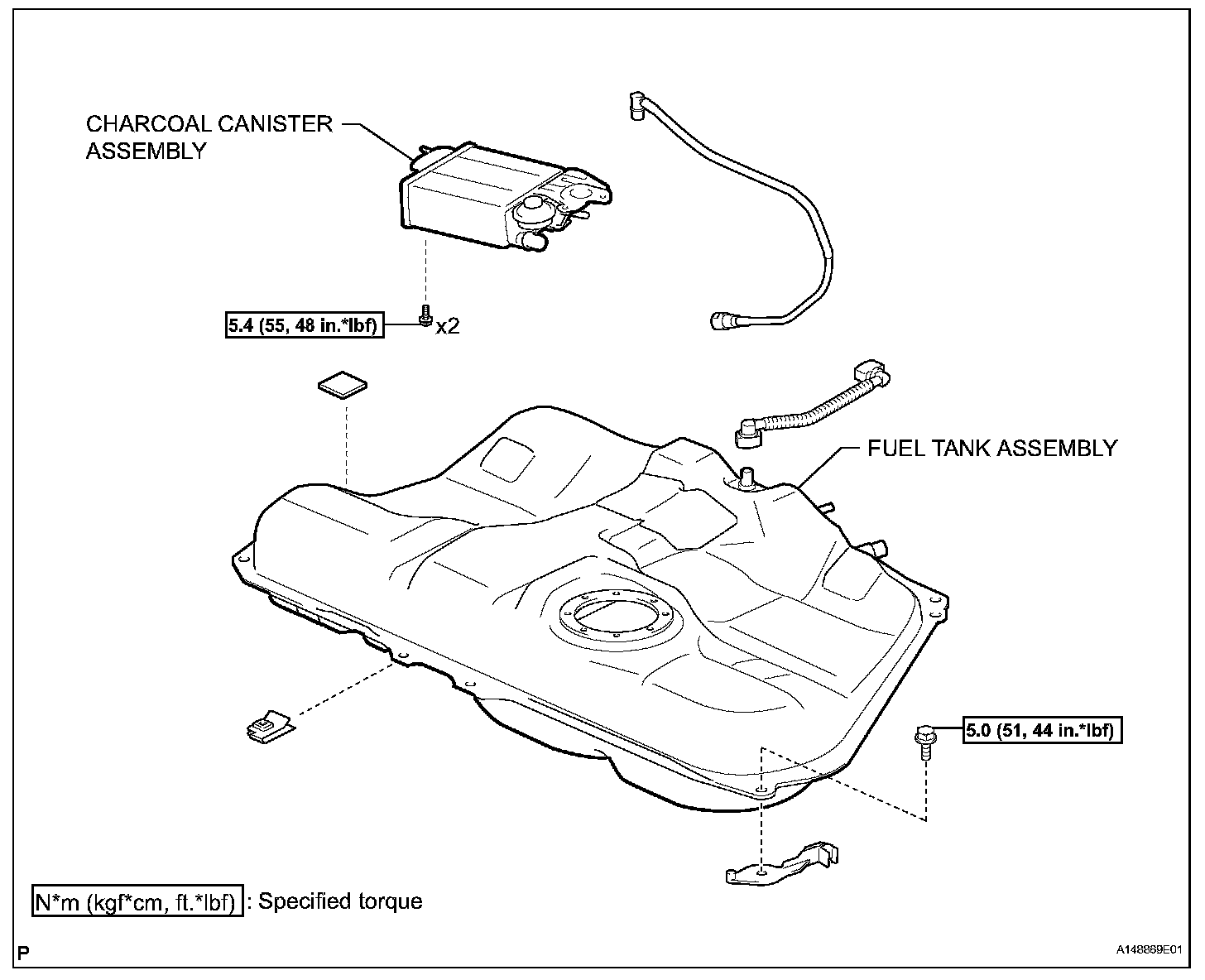 CHARCOAL CANISTER ASSEMBLY

5.4 (55, 48 in.*lbf)

x2

FUEL TANK ASSEMBLY

5.0 (51, 44 in.*lbf)

N*m (kgf*cm, ft.*lbf) : Specified torque

P

A148869E01