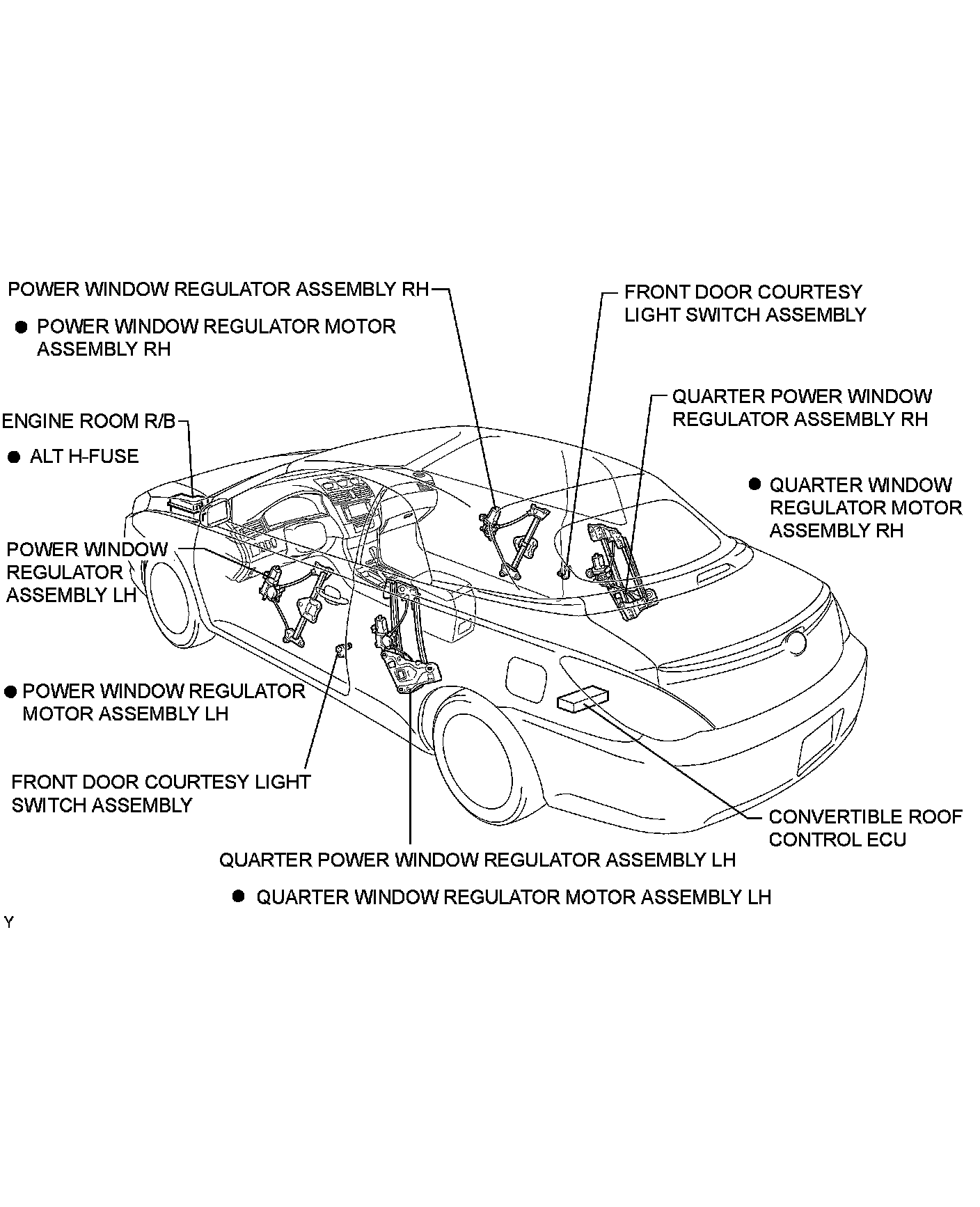 POWER WINDOW REGULATOR ASSEMBLY RH

● POWER WINDOW REGULATOR MOTOR ASSEMBLY RH

FRONT DOOR COURTESY LIGHT SWITCH ASSEMBLY

QUARTER POWER WINDOW REGULATOR ASSEMBLY RH

● QUARTER WINDOW REGULATOR MOTOR ASSEMBLY RH

ENGINE ROOM R/B

● ALT H-FUSE

POWER WINDOW REGULATOR ASSEMBLY LH

● POWER WINDOW REGULATOR MOTOR ASSEMBLY LH

FRONT DOOR COURTESY LIGHT SWITCH ASSEMBLY

CONVERTIBLE ROOF CONTROL ECU

QUARTER POWER WINDOW REGULATOR ASSEMBLY LH

● QUARTER WINDOW REGULATOR MOTOR ASSEMBLY LH

Y