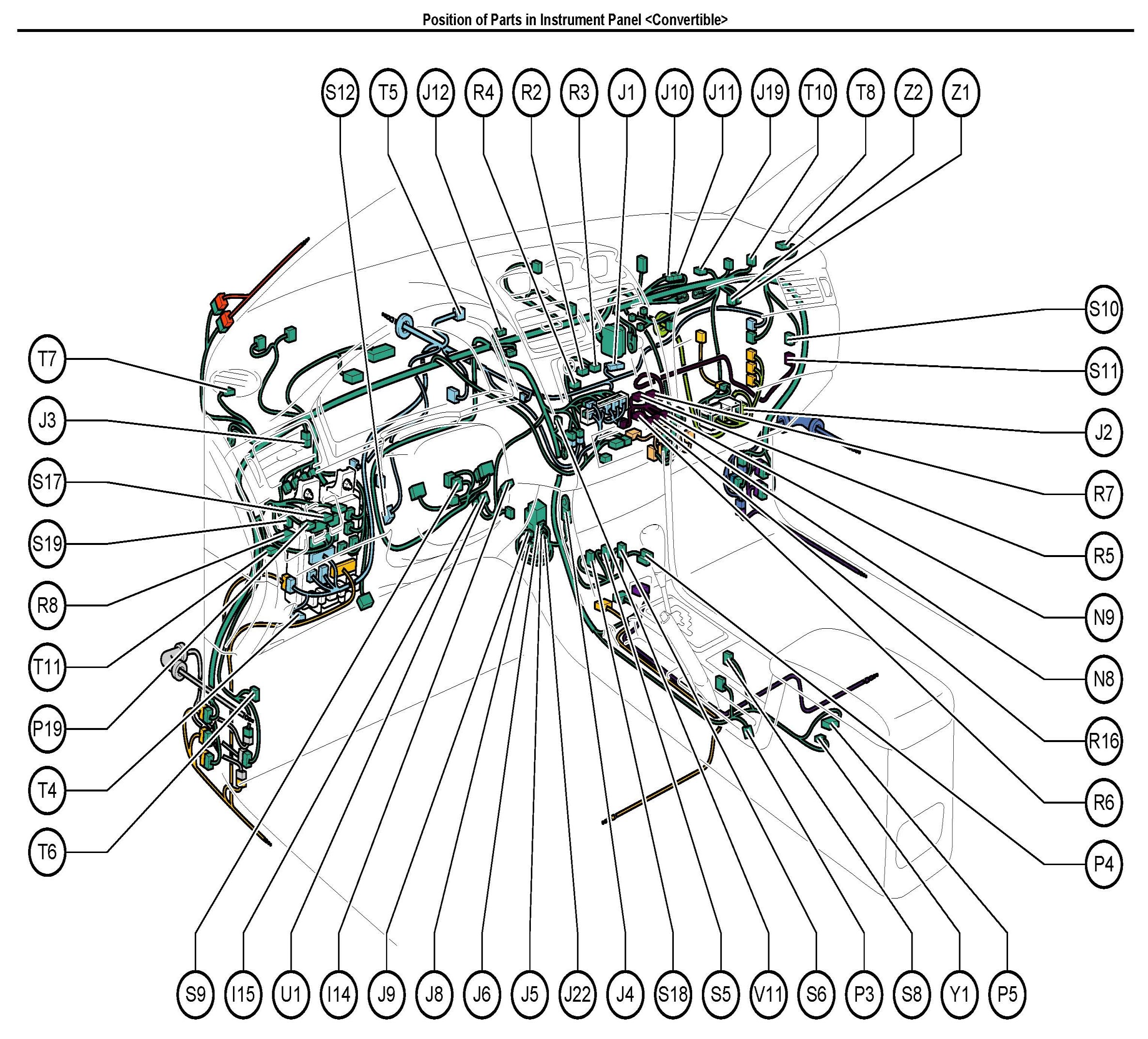 Position of Parts in Instrument Panel <Convertible>

S12 T5 J12 R4 R2 R3 J1 J10 J11 J19 T10 T8 Z2 Z1

T7
J3
S17
S19
R8
T11
P19
T4
T6

S10
S11
J2
R7
R5
N9
N8
R16
R6
P4

S9 I15 U1 I14 J9 J8 J6 J5 J22 J4 S18 S5 V11 S6 P3 S8 Y1 P5