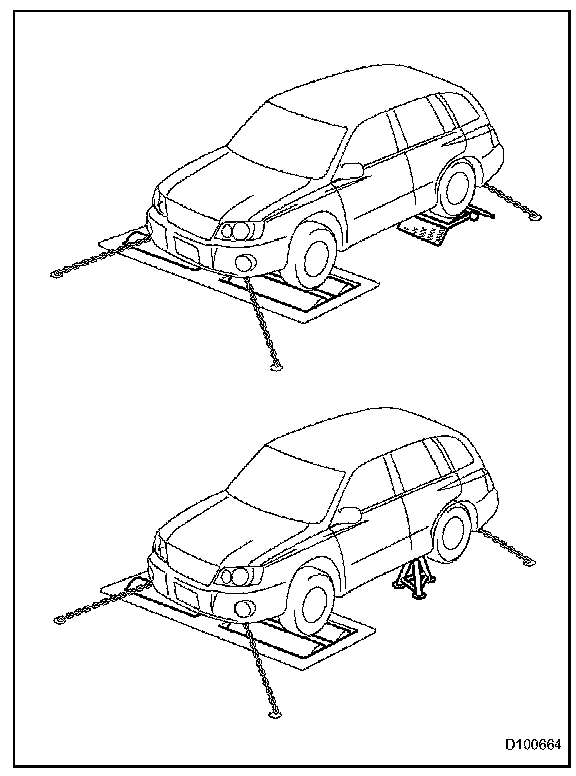 D100664